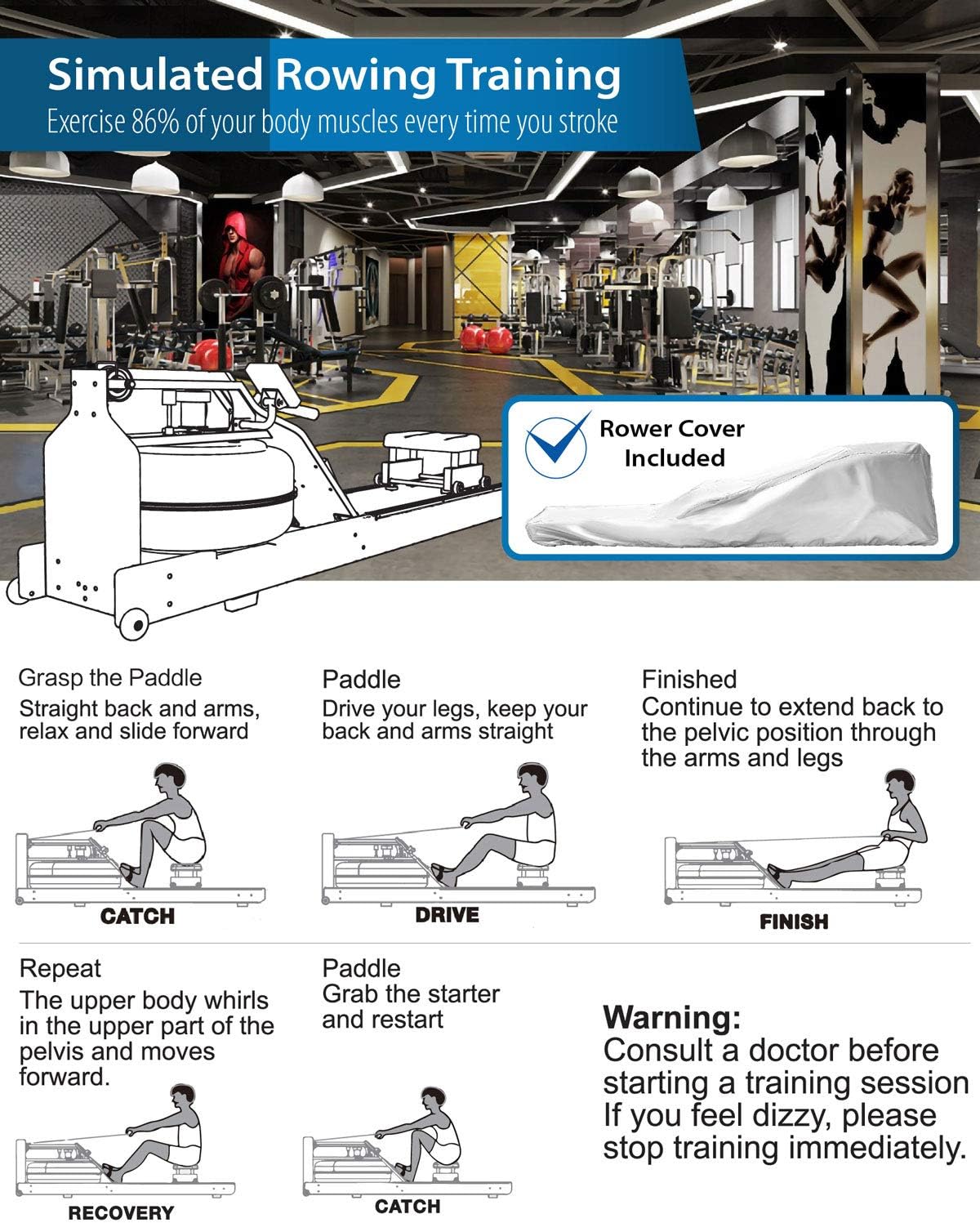 Simulated Rowing Training
Exercise 86% of your body muscles every time you stroke

Rower Cover Included

Grasp the Paddle
Straight back and arms, relax and slide forward

CATCH

Paddle
Drive your legs, keep your back and arms straight

DRIVE

Finished
Continue to extend back to the pelvic position through the arms and legs

FINISH

Repeat
The upper body whirls in the upper part of the pelvis and moves forward.

RECOVERY

Paddle
Grab the starter and restart

CATCH

Warning:
Consult a doctor before starting a training session If you feel dizzy, please stop training immediately.