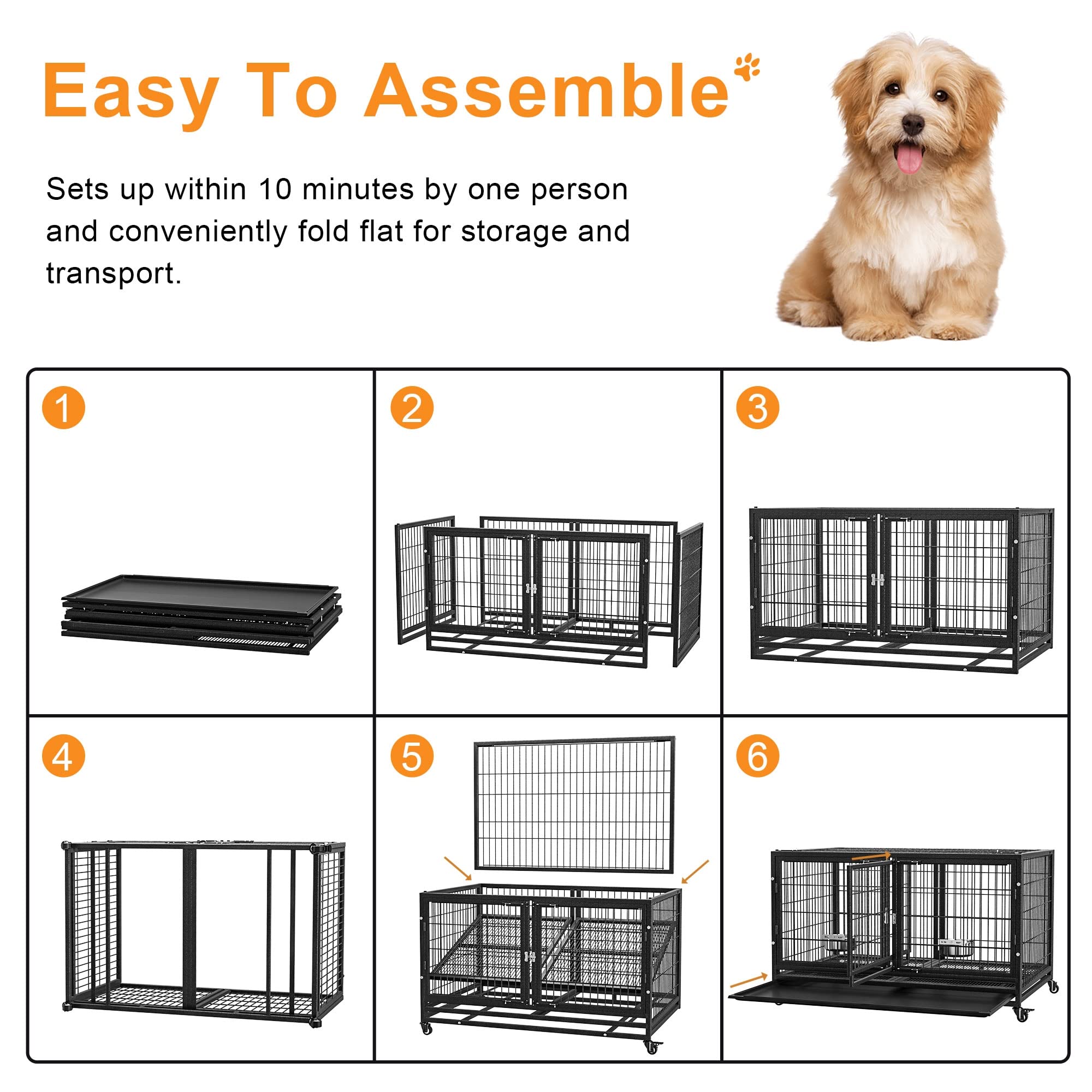 Easy To Assemble

Sets up within 10 minutes by one person and conveniently fold flat for storage and transport.

1

2

3

4

5

6