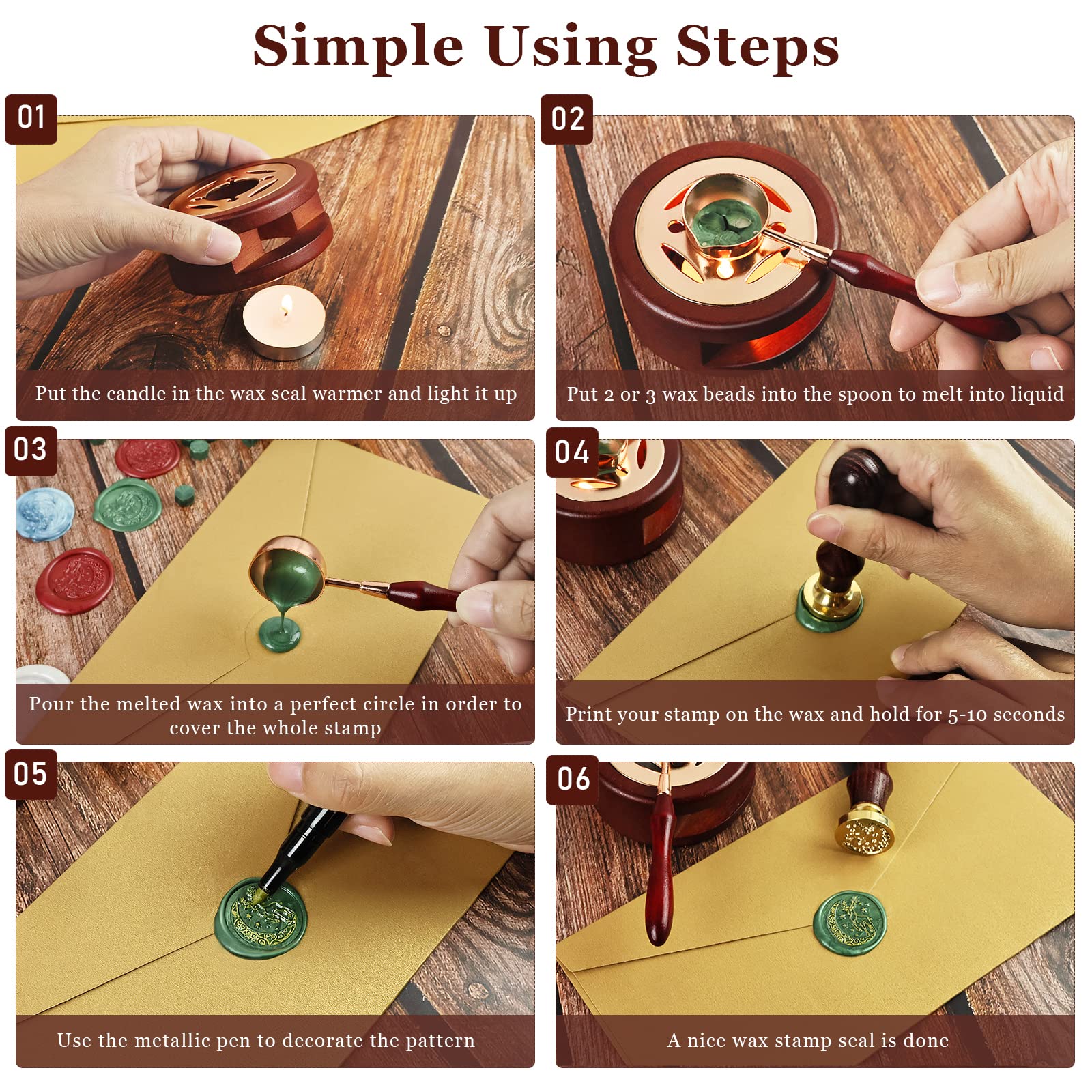 Simple Using Steps

01

Put the candle in the wax seal warmer and light it up

02

Put 2 or 3 wax beads into the spoon to melt into liquid

03

Pour the melted wax into a perfect circle in order to cover the whole stamp

04

Print your stamp on the wax and hold for 5-10 seconds

05

Use the metallic pen to decorate the pattern

06

A nice wax stamp seal is done