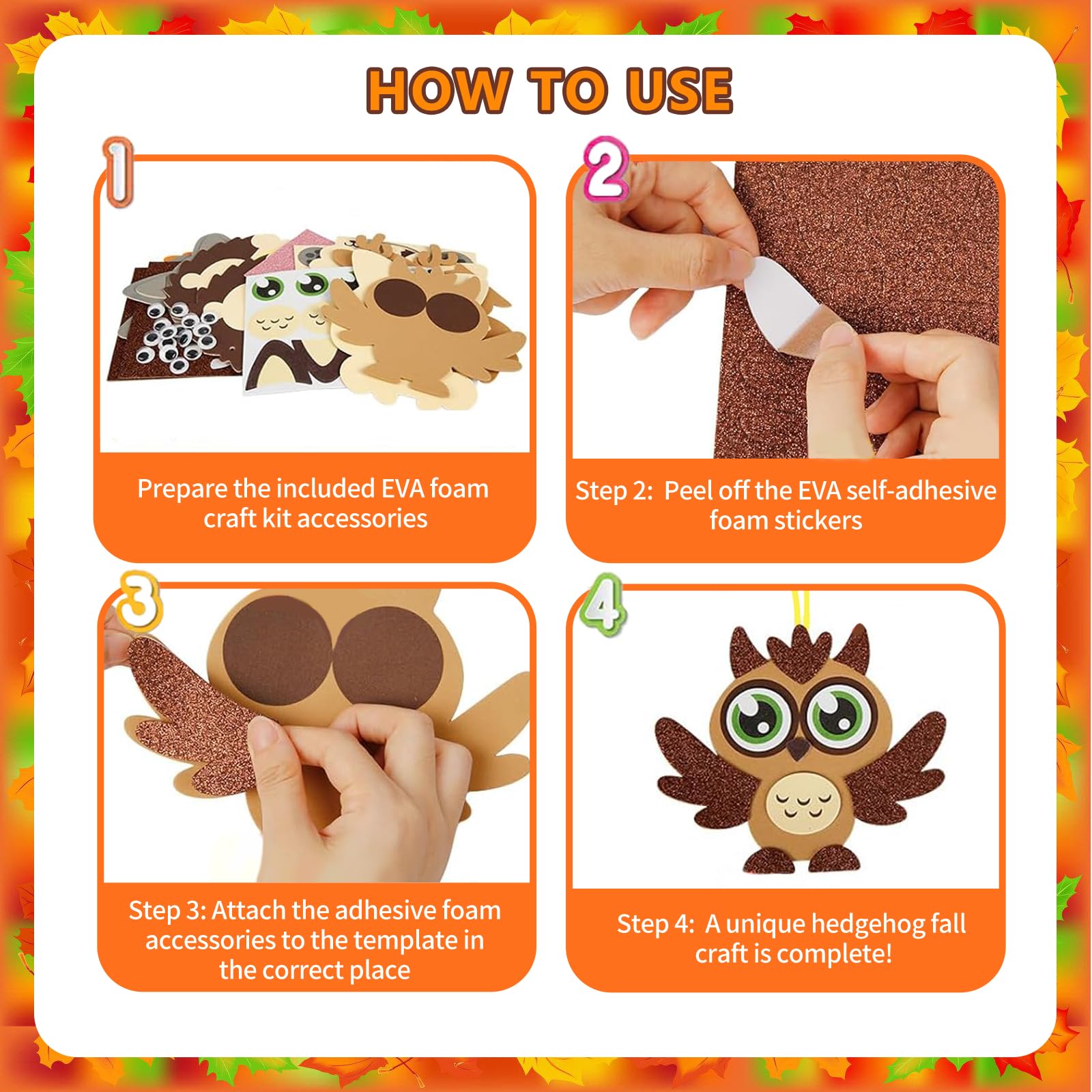 HOW TO USE

1

Prepare the included EVA foam craft kit accessories

2

Step 2: Peel off the EVA self-adhesive foam stickers

3

Step 3: Attach the adhesive foam accessories to the template in the correct place

4

Step 4: A unique hedgehog fall craft is complete!