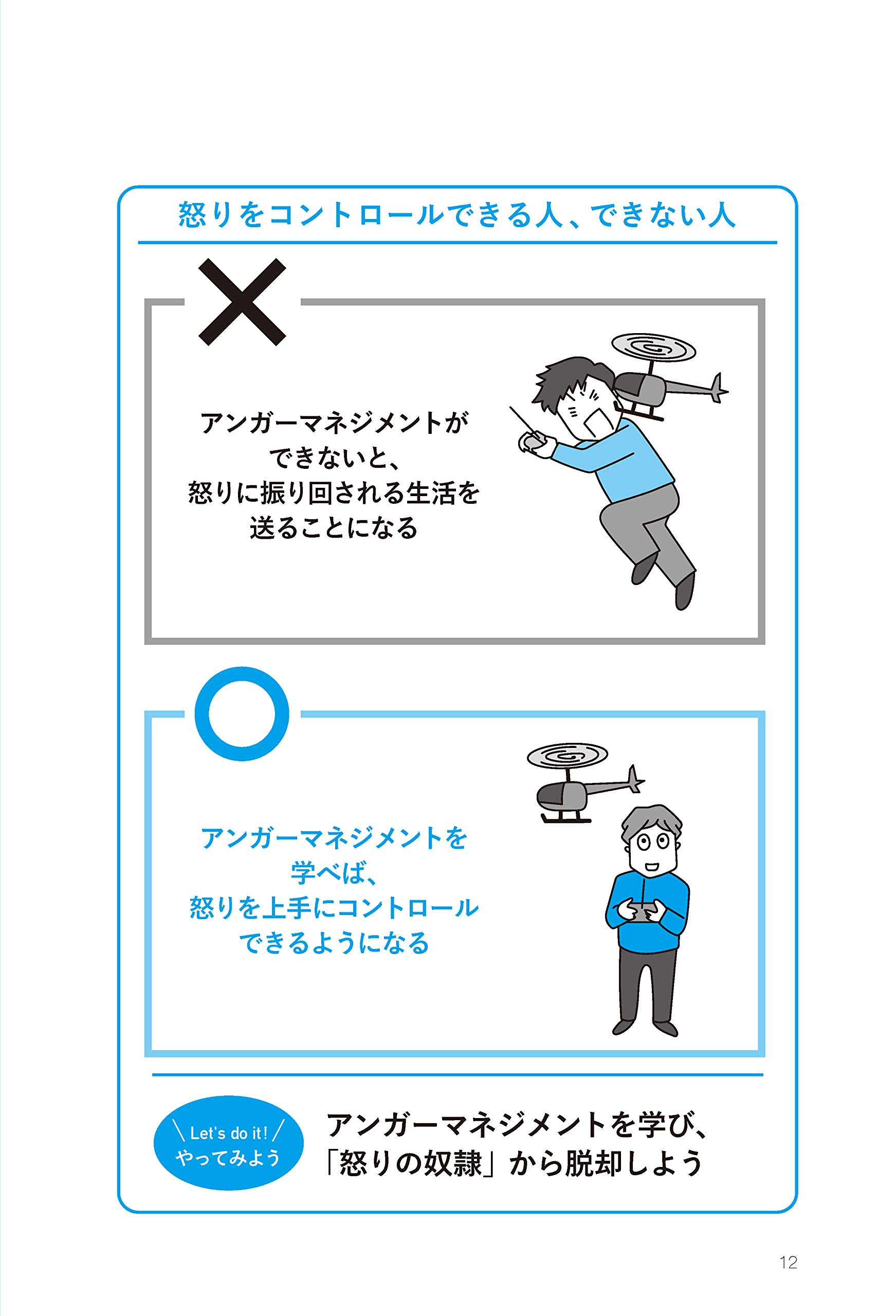 怒りをコントロールできる人、できない人

×

アンガーマネジメントができないと、怒りに振り回される生活を送ることになる

○

アンガーマネジメントを学べば、怒りを上手にコントロールできるようになる

\ Let's do it! / やってみよう

アンガーマネジメントを学び、「怒りの奴隷」から脱却しよう

12