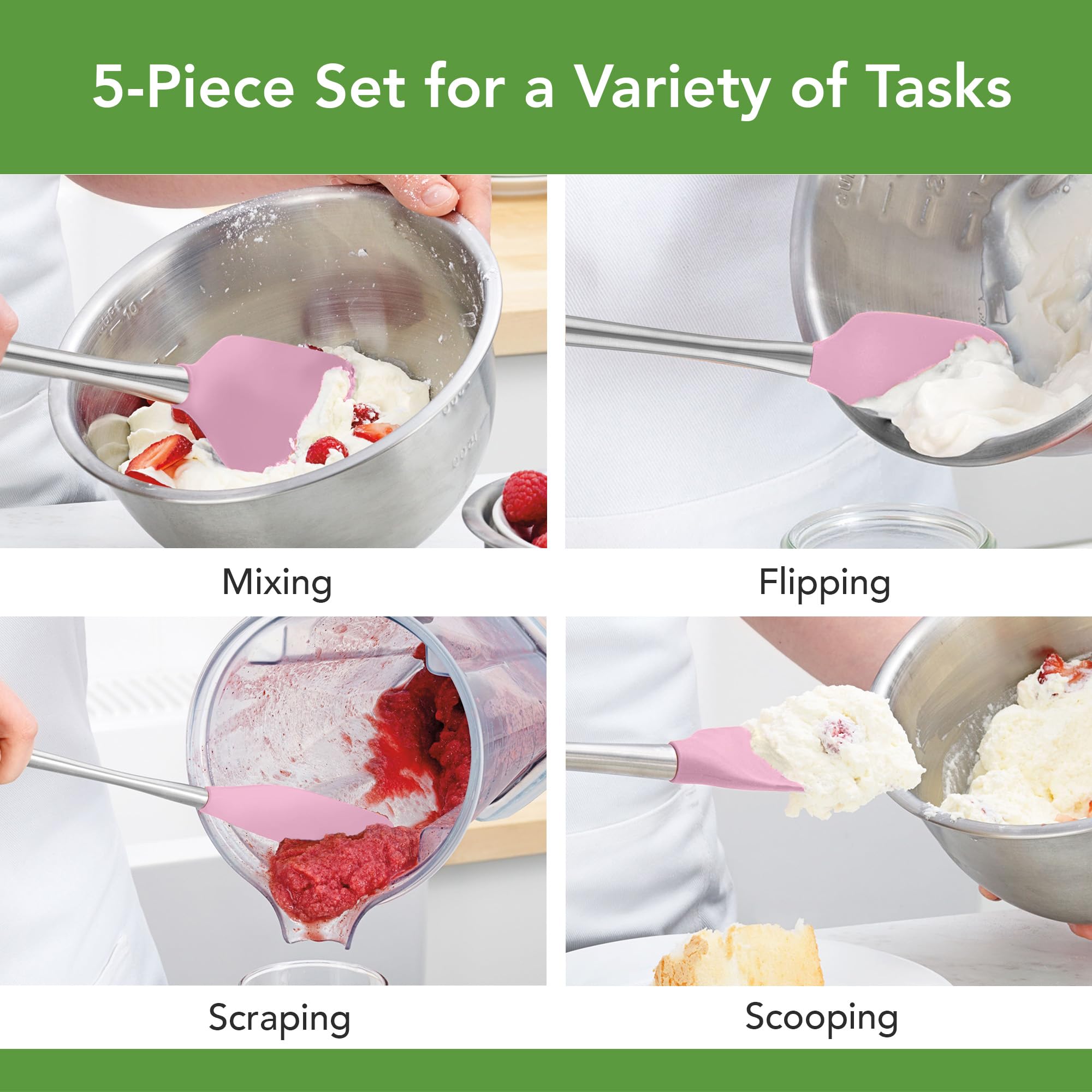 5-Piece Set for a Variety of Tasks

Mixing

Flipping

Scraping

Scooping