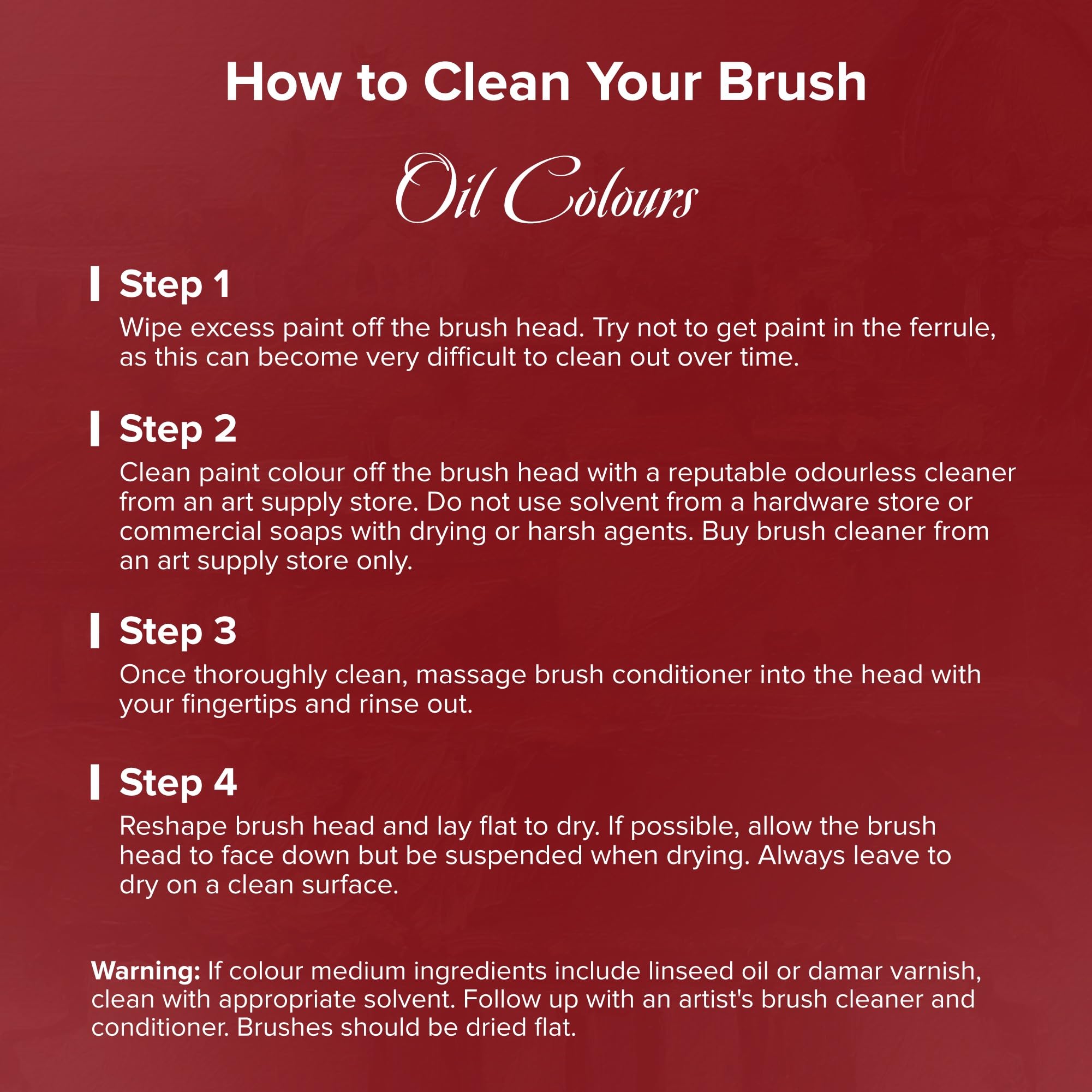 How to Clean Your Brush

Oil Colours

Step 1
Wipe excess paint off the brush head. Try not to get paint in the ferrule, as this can become very difficult to clean out over time.

Step 2
Clean paint colour off the brush head with a reputable odourless cleaner from an art supply store. Do not use solvent from a hardware store or commercial soaps with drying or harsh agents. Buy brush cleaner from an art supply store only.

Step 3
Once thoroughly clean, massage brush conditioner into the head with your fingertips and rinse out.

Step 4
Reshape brush head and lay flat to dry. If possible, allow the brush head to face down but be suspended when drying. Always leave to dry on a clean surface.

Warning: If colour medium ingredients include linseed oil or damar varnish, clean with appropriate solvent. Follow up with an artist's brush cleaner and conditioner. Brushes should be dried flat.