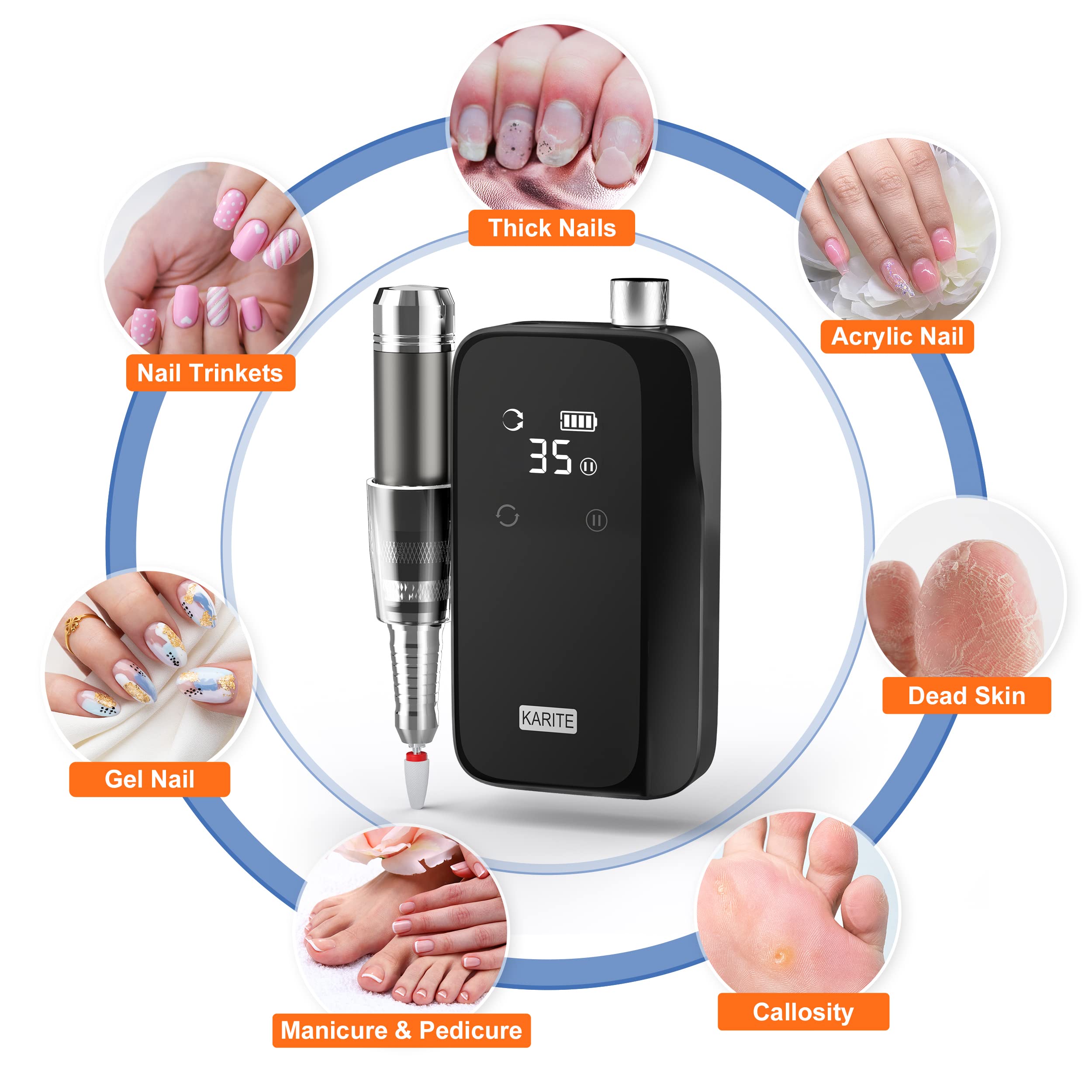 Thick Nails

Nail Trinkets

Acrylic Nail

35

KARITE

Dead Skin

Gel Nail

Manicure & Pedicure

Callosity