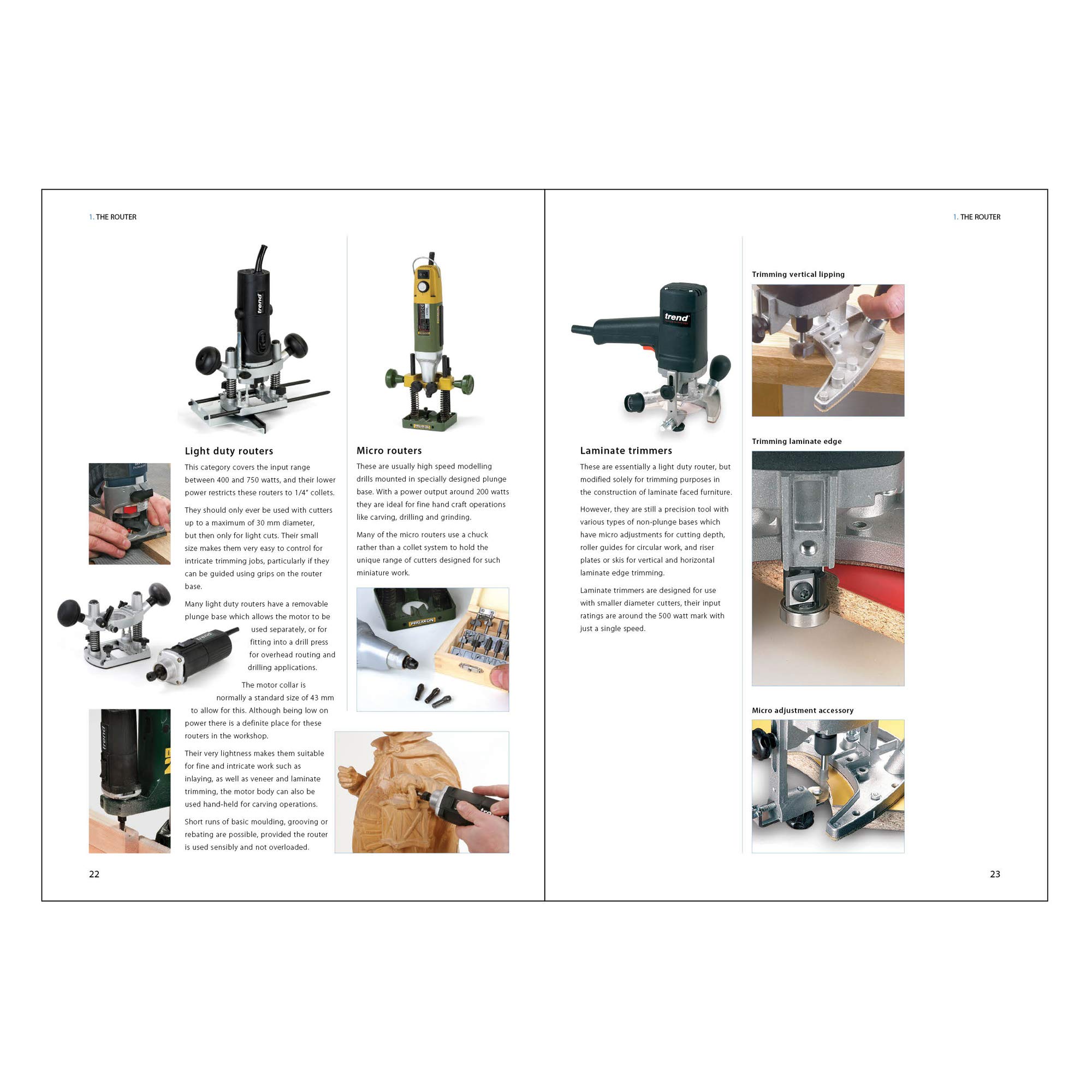 1. THE ROUTER

trend

Light duty routers

This category covers the input range between 400 and 750 watts, and their lower power restricts these routers to 1/4" collets.

They should only ever be used with cutters up to a maximum of 30 mm diameter, but then only for light cuts. Their small size makes them very easy to control for intricate trimming jobs, particularly if they can be guided using grips on the router base.

Many light duty routers have a removable plunge base which allows the motor to be used separately, or for fitting into a drill press for overhead routing and drilling applications.

The motor collar is normally a standard size of 43 mm to allow for this. Although being low on power there is a definite place for these routers in the workshop.

Their very lightness makes them suitable for fine and intricate work such as inlaying, as well as veneer and laminate trimming, the motor body can also be used hand-held for carving operations.

Short runs of basic moulding, grooving or rebating are possible, provided the router is used sensibly and not overloaded.

Micro routers

These are usually high speed modelling drills mounted in specially designed plunge base. With a power output around 200 watts they are ideal for fine hand craft operations like carving, drilling and grinding.

Many of the micro routers use a chuck rather than a collet system to hold the unique range of cutters designed for such miniature work.

PROXXON

22

1. THE ROUTER

trend

Laminate trimmers

These are essentially a light duty router, but modified solely for trimming purposes in the construction of laminate faced furniture.

However, they are still a precision tool with various types of non-plunge bases which have micro adjustments for cutting depth, roller guides for circular work, and riser plates or skis for vertical and horizontal laminate edge trimming.

Laminate trimmers are designed for use with smaller diameter cutters, their input ratings are around the 500 watt mark with just a single speed.

Trimming vertical lipping

Trimming laminate edge

Micro adjustment accessory

23