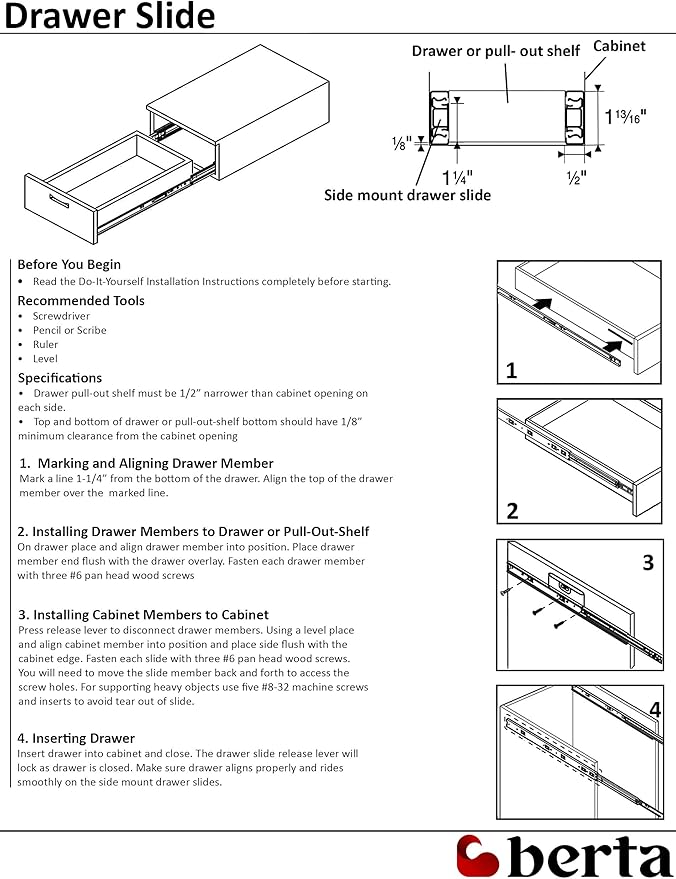 Drawer Slide

Drawer or pull- out shelf

Cabinet

$1\frac{13}{16}$"

$\frac{1}{8}$"

$1\frac{1}{4}$"

$\frac{1}{2}$"

Side mount drawer slide

Before You Begin
• Read the Do-It-Yourself Installation Instructions completely before starting.

Recommended Tools
• Screwdriver
• Pencil or Scribe
• Ruler
• Level

Specifications
• Drawer pull-out shelf must be 1/2" narrower than cabinet opening on each side.
• Top and bottom of drawer or pull-out-shelf bottom should have 1/8" minimum clearance from the cabinet opening

1. Marking and Aligning Drawer Member
Mark a line 1-1/4" from the bottom of the drawer. Align the top of the drawer member over the marked line.

2. Installing Drawer Members to Drawer or Pull-Out-Shelf
On drawer place and align drawer member into position. Place drawer member end flush with the drawer overlay. Fasten each drawer member with three #6 pan head wood screws

3. Installing Cabinet Members to Cabinet
Press release lever to disconnect drawer members. Using a level place and align cabinet member into position and place side flush with the cabinet edge. Fasten each slide with three #6 pan head wood screws. You will need to move the slide member back and forth to access the screw holes. For supporting heavy objects use five #8-32 machine screws and inserts to avoid tear out of slide.

4. Inserting Drawer
Insert drawer into cabinet and close. The drawer slide release lever will lock as drawer is closed. Make sure drawer aligns properly and rides smoothly on the side mount drawer slides.

1

2

3

4

berta