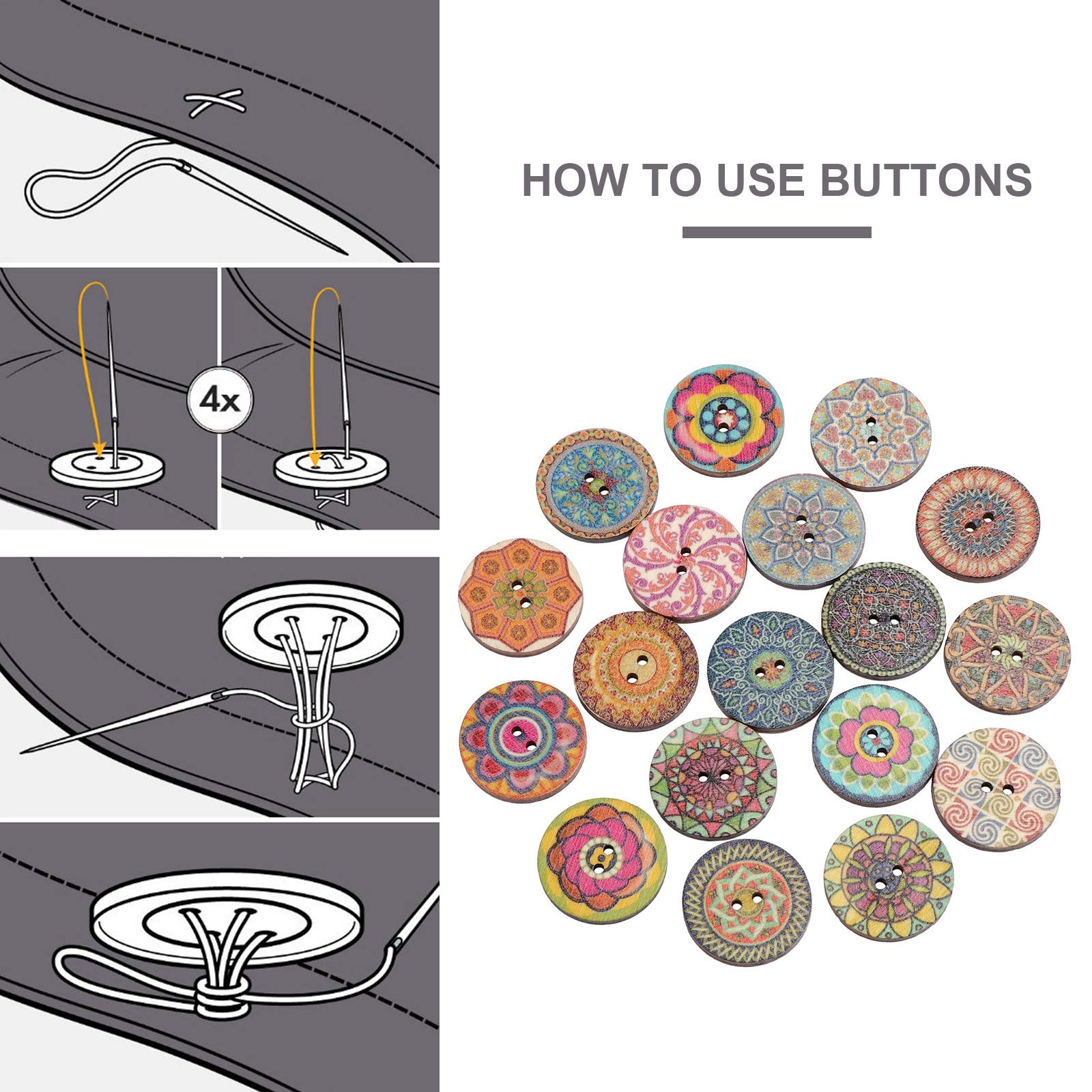 4x

HOW TO USE BUTTONS