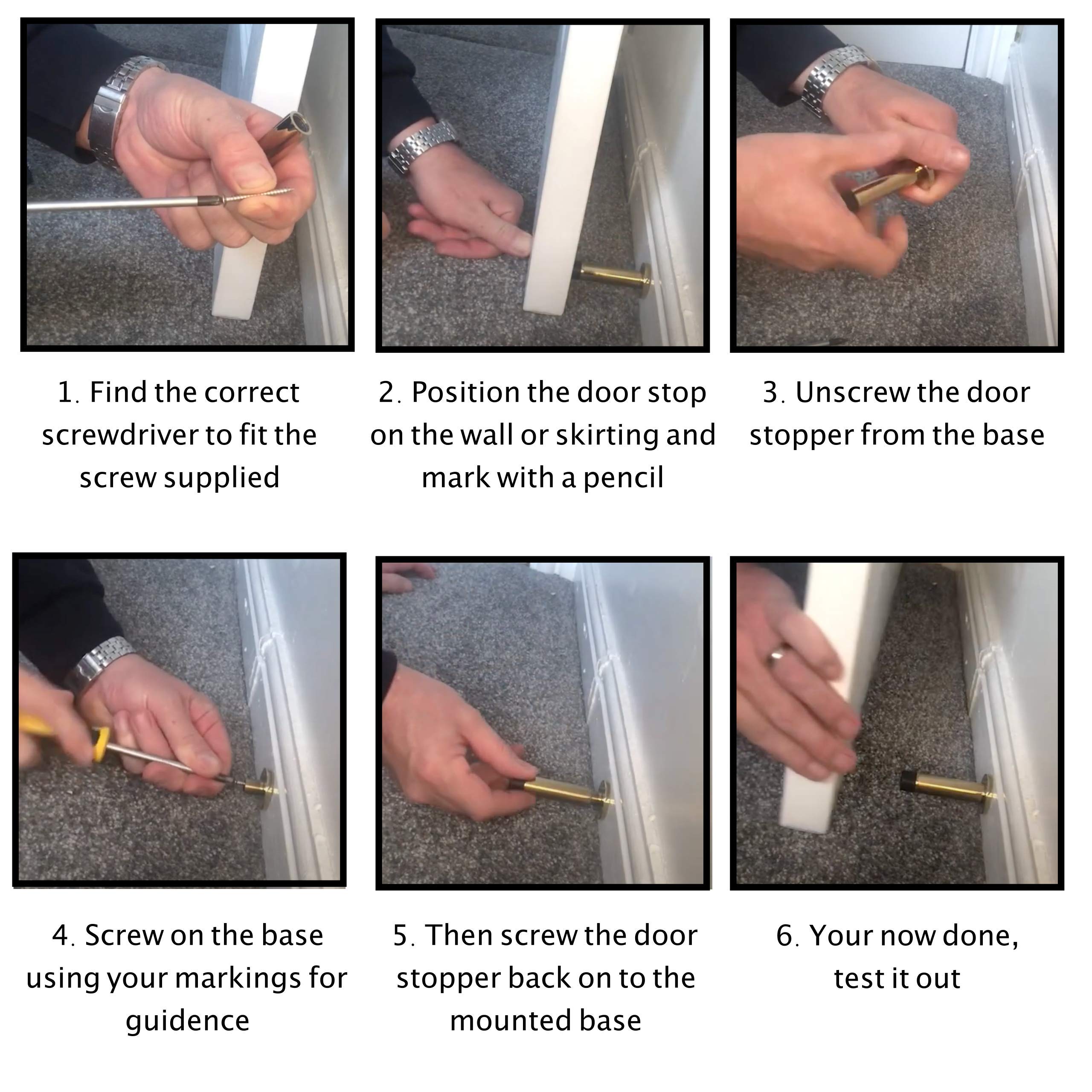 1. Find the correct screwdriver to fit the screw supplied

2. Position the door stop on the wall or skirting and mark with a pencil

3. Unscrew the door stopper from the base

4. Screw on the base using your markings for guidence

5. Then screw the door stopper back on to the mounted base

6. Your now done, test it out