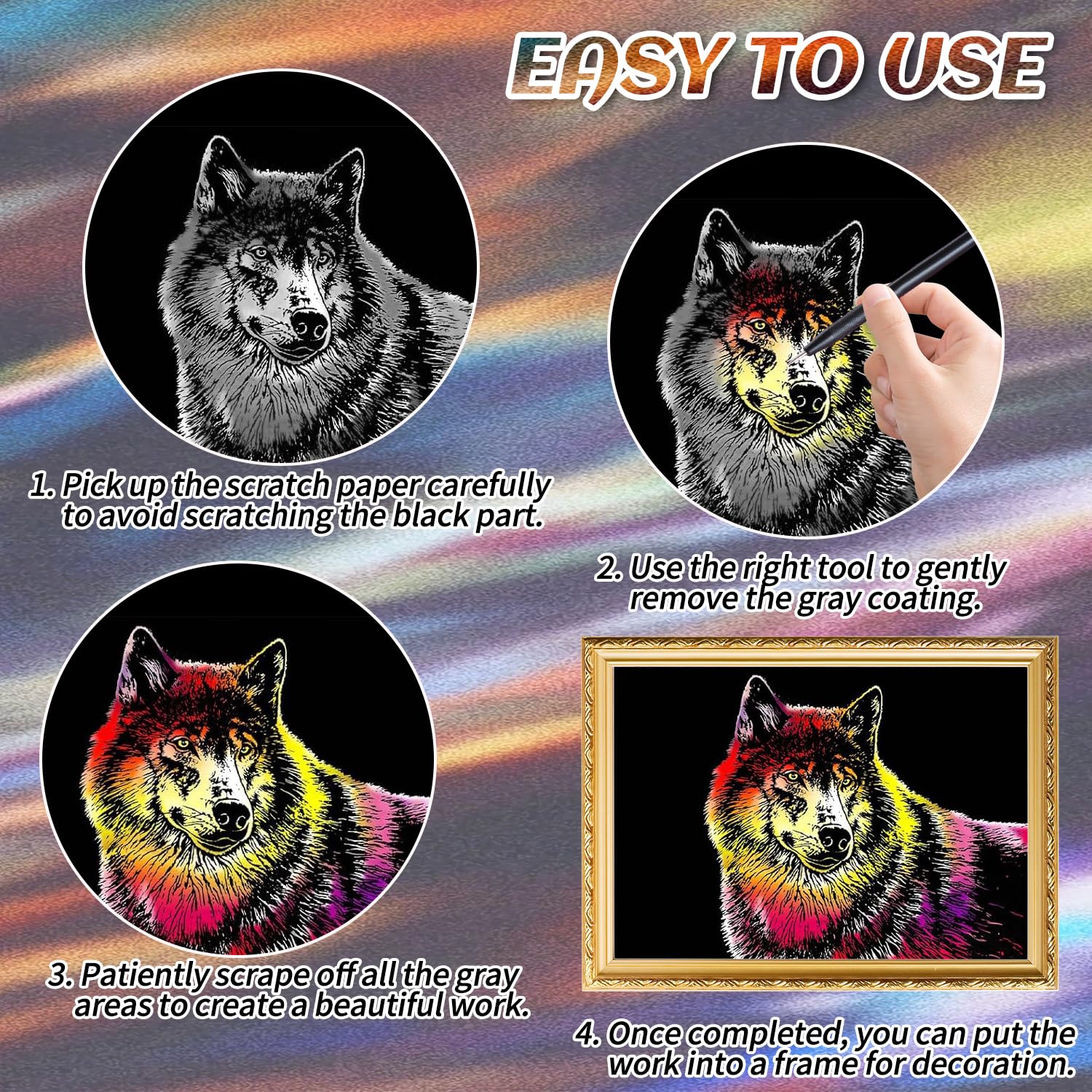 EASY TO USE

1. Pick up the scratch paper carefully to avoid scratching the black part.

2. Use the right tool to gently remove the gray coating.

3. Patiently scrape off all the gray areas to create a beautiful work.

4. Once completed, you can put the work into a frame for decoration.