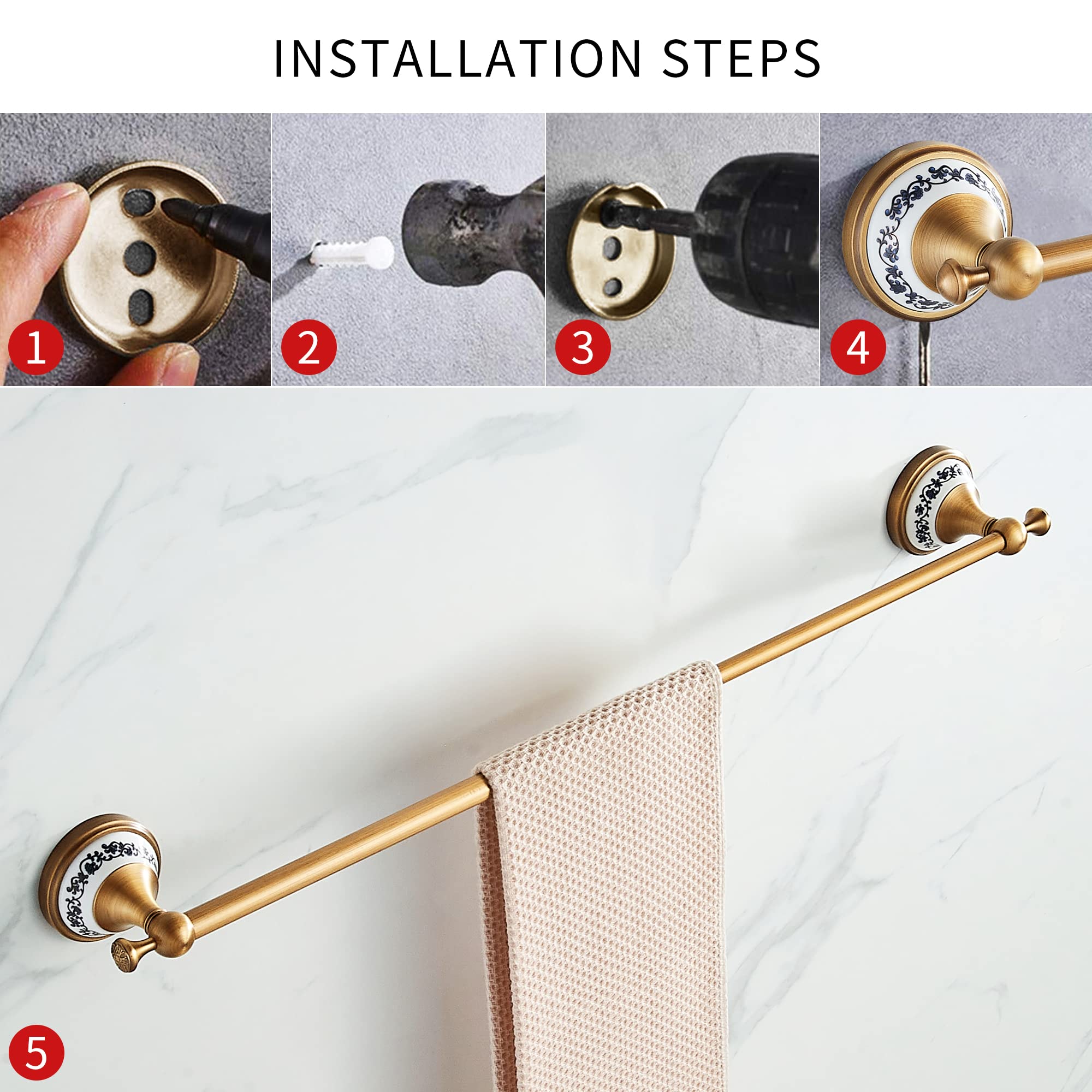 INSTALLATION STEPS

1

2

3

4

5