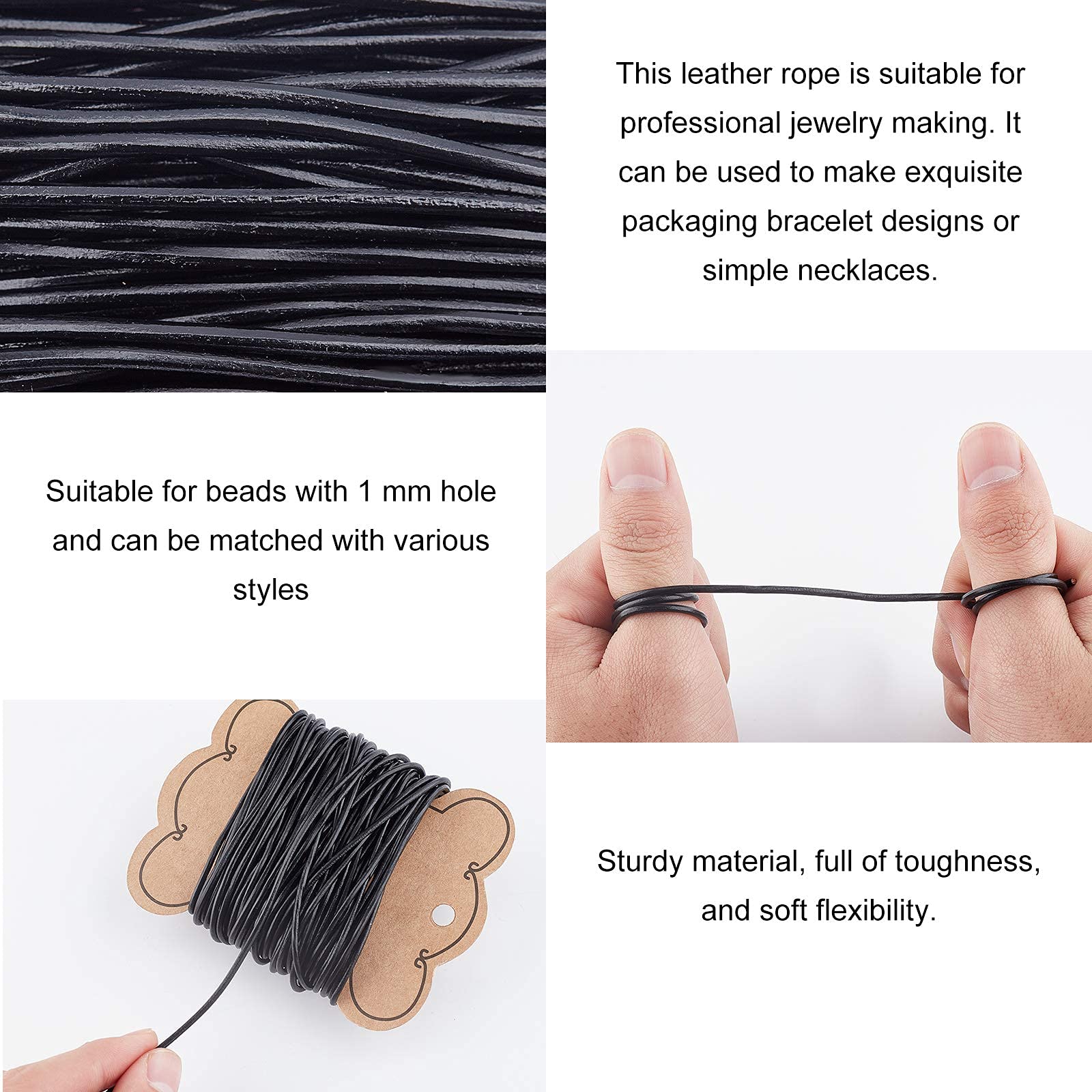 This leather rope is suitable for professional jewelry making. It can be used to make exquisite packaging bracelet designs or simple necklaces.

Suitable for beads with 1 mm hole and can be matched with various styles

Sturdy material, full of toughness, and soft flexibility.