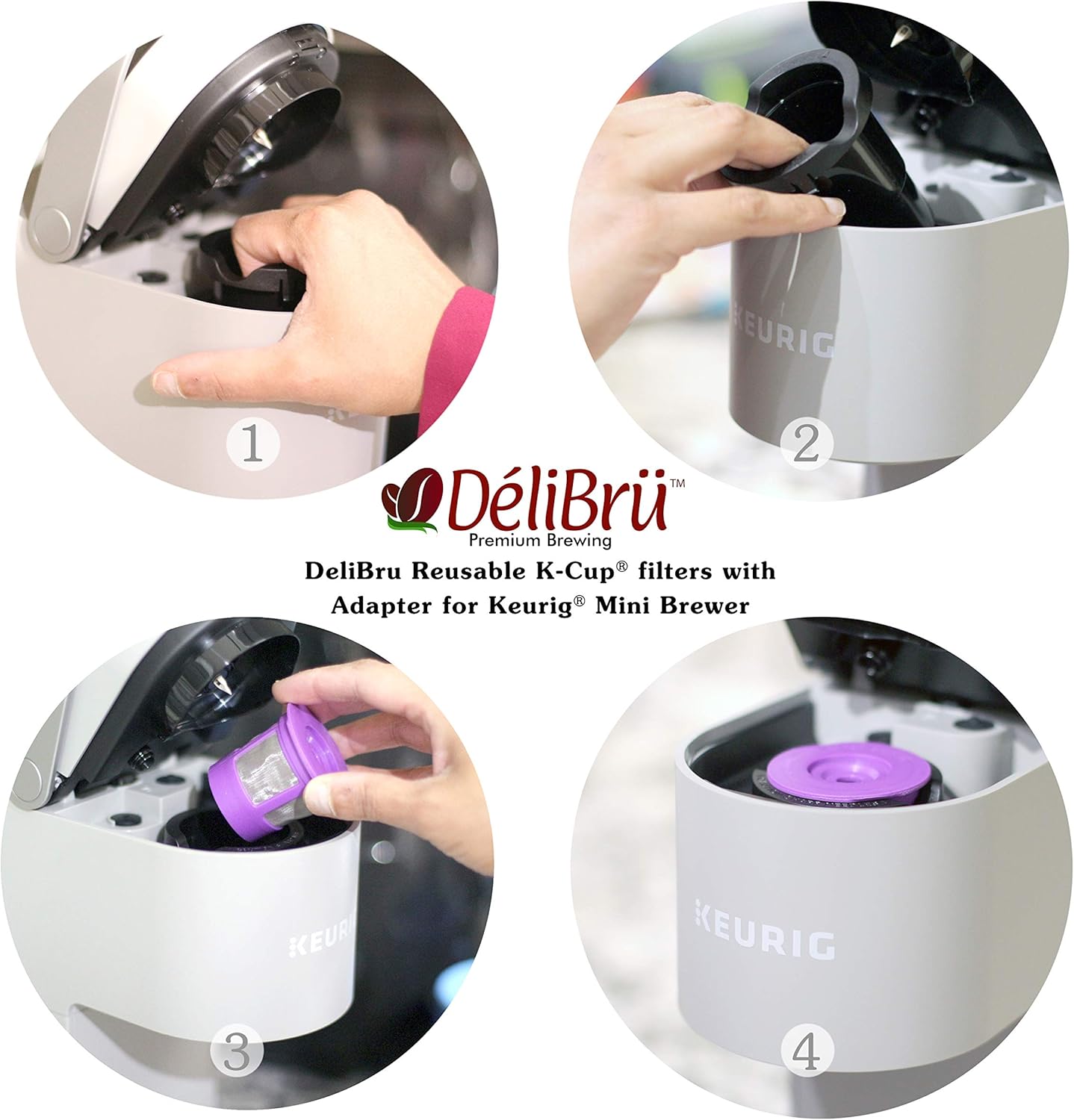 1

KEURIG

2

DéliBrü™
Premium Brewing

DeliBru Reusable K-Cup® filters with Adapter for Keurig® Mini Brewer

KEURIG

3

KEURIG

4