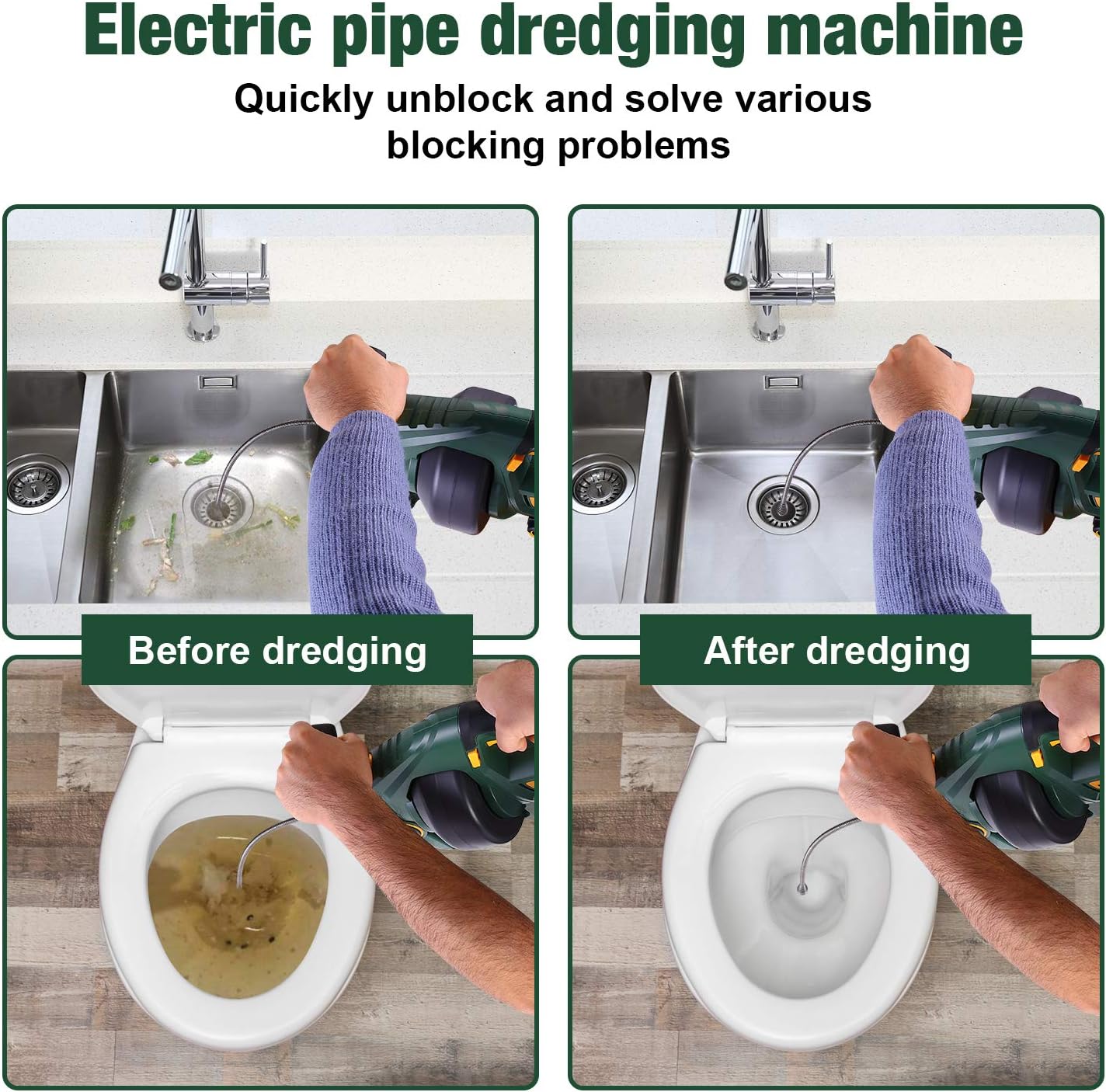 Electric pipe dredging machine

Quickly unblock and solve various blocking problems

Before dredging

After dredging