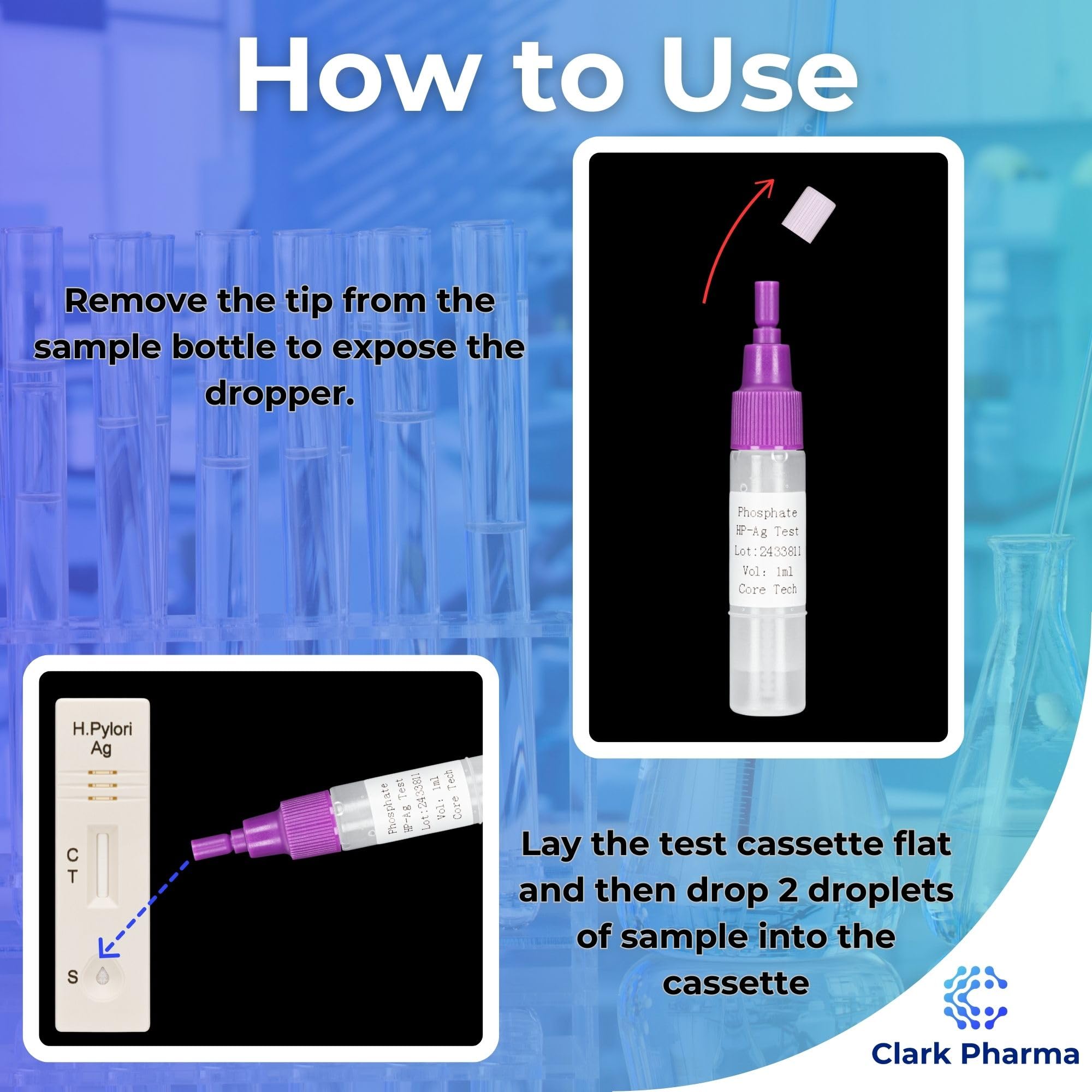 How to Use

Remove the tip from the sample bottle to expose the dropper.

Phosphate
HP-Ag Test
Lot:2433811
Vol: 1ml
Core Tech

H.Pylori
Ag

C
T

S

Phosphate
HP-Ag Test
Lot:2433811
Vol: 1ml
Core Tech

Lay the test cassette flat and then drop 2 droplets of sample into the cassette

Clark Pharma