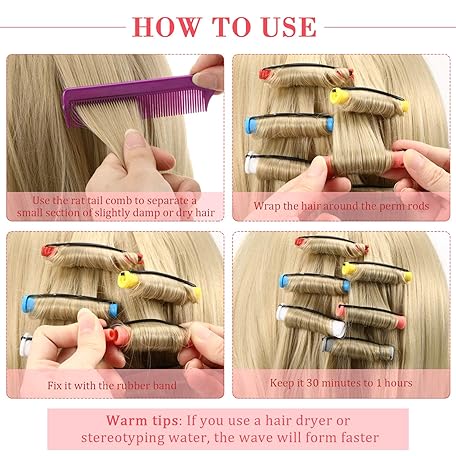 HOW TO USE

Use the rat tail comb to separate a small section of slightly damp or dry hair

Wrap the hair around the perm rods

Fix it with the rubber band

Keep it 30 minutes to 1 hours

Warm tips: If you use a hair dryer or stereotyping water, the wave will form faster