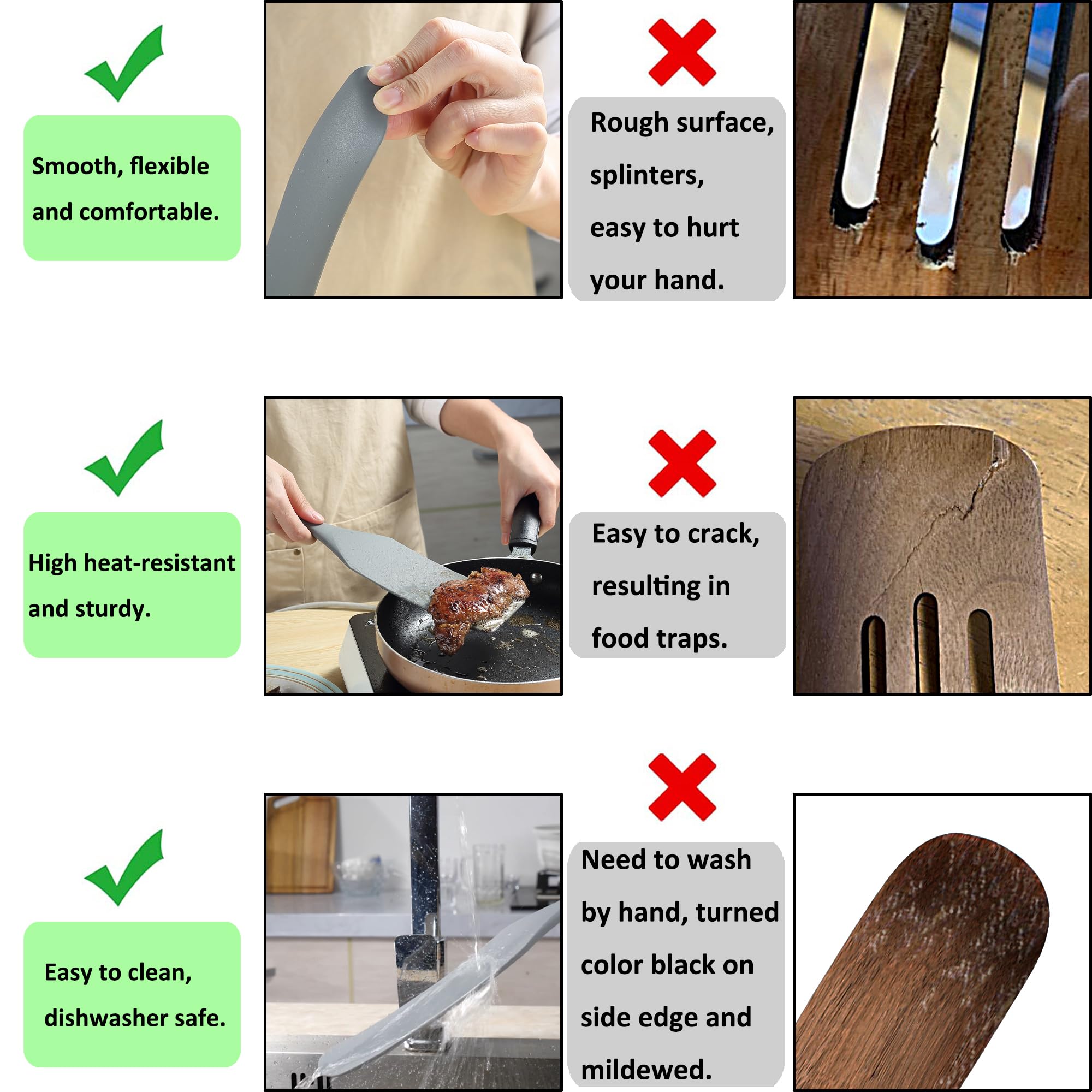 Smooth, flexible and comfortable.

Rough surface, splinters, easy to hurt your hand.

High heat-resistant and sturdy.

Easy to crack, resulting in food traps.

Easy to clean, dishwasher safe.

Need to wash by hand, turned color black on side edge and mildewed.