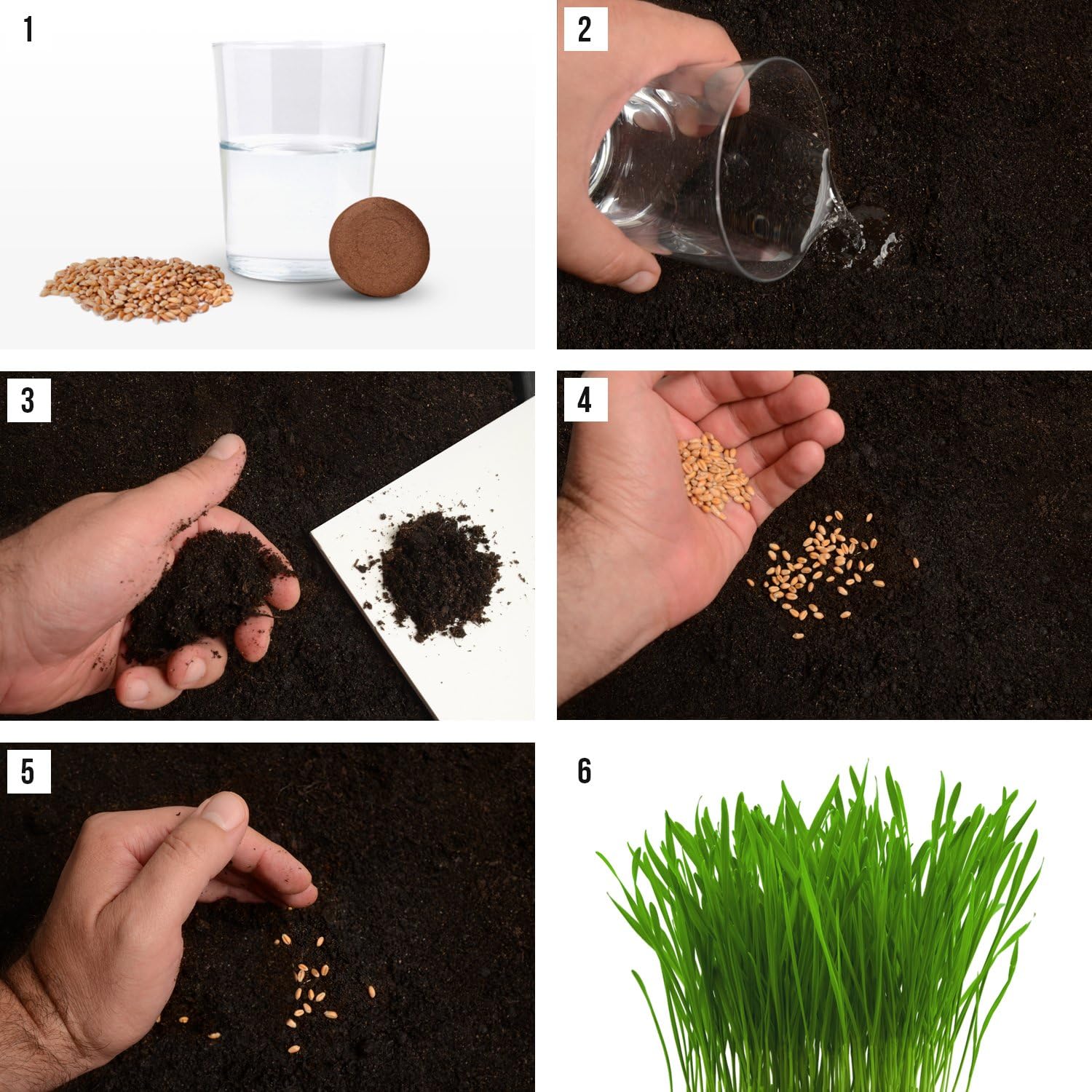 1

2

3

4

5

6