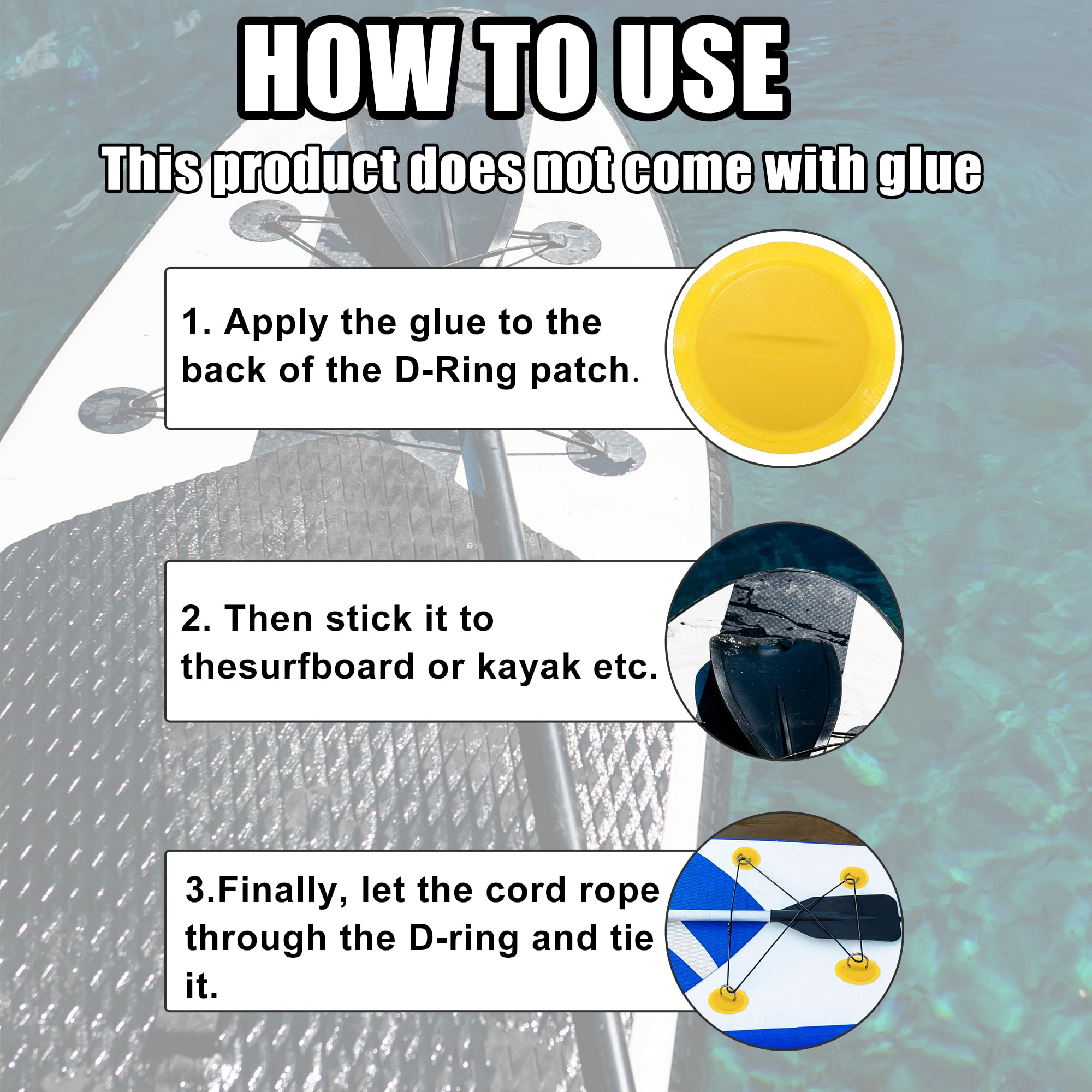 HOW TO USE

This product does not come with glue

1. Apply the glue to the back of the D-Ring patch.

2. Then stick it to thesurfboard or kayak etc.

3.Finally, let the cord rope through the D-ring and tie it.