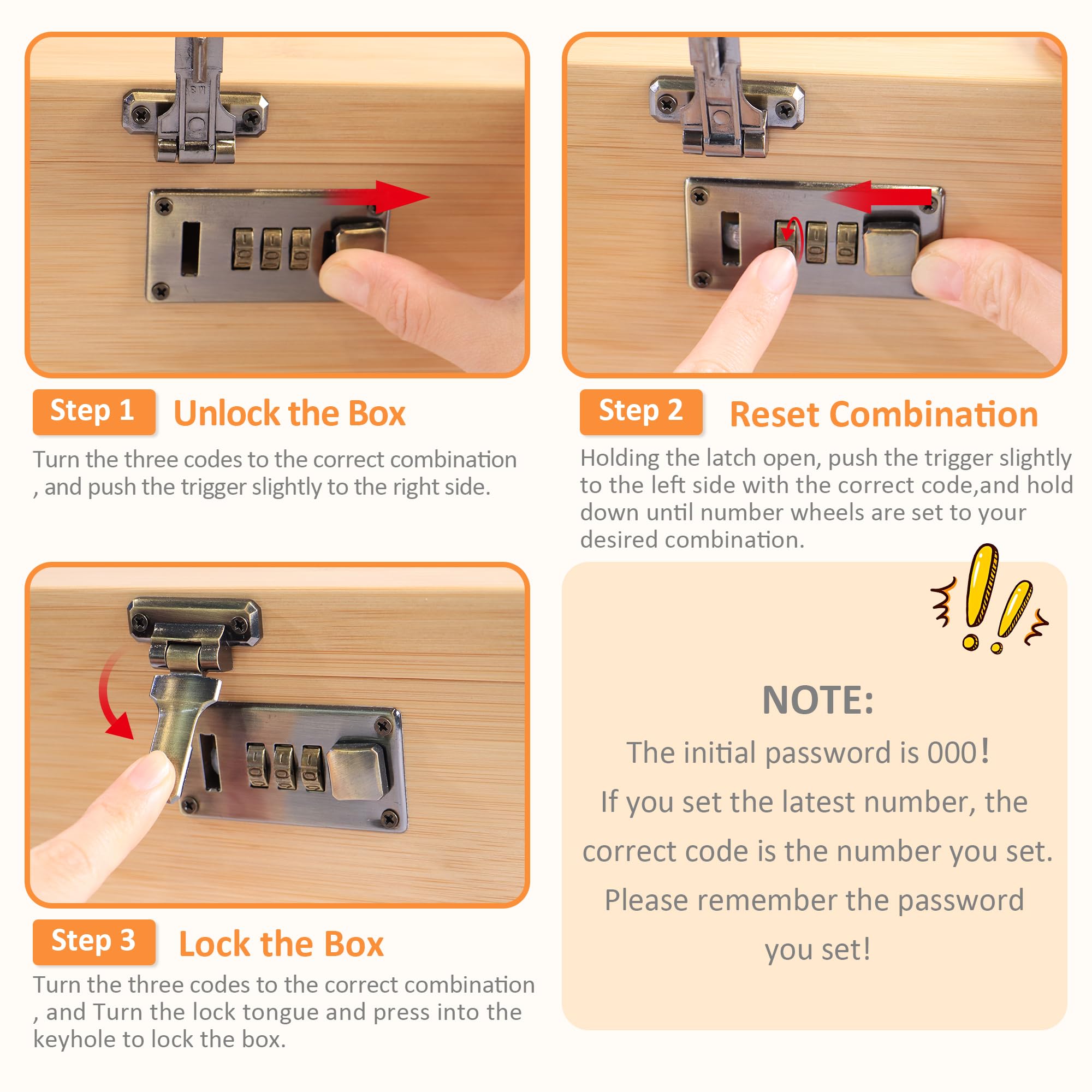 Step 1 Unlock the Box

Turn the three codes to the correct combination , and push the trigger slightly to the right side.

Step 2 Reset Combination

Holding the latch open, push the trigger slightly to the left side with the correct code,and hold down until number wheels are set to your desired combination.

Step 3 Lock the Box

Turn the three codes to the correct combination , and Turn the lock tongue and press into the keyhole to lock the box.

NOTE:

The initial password is 000!
If you set the latest number, the correct code is the number you set.
Please remember the password you set!