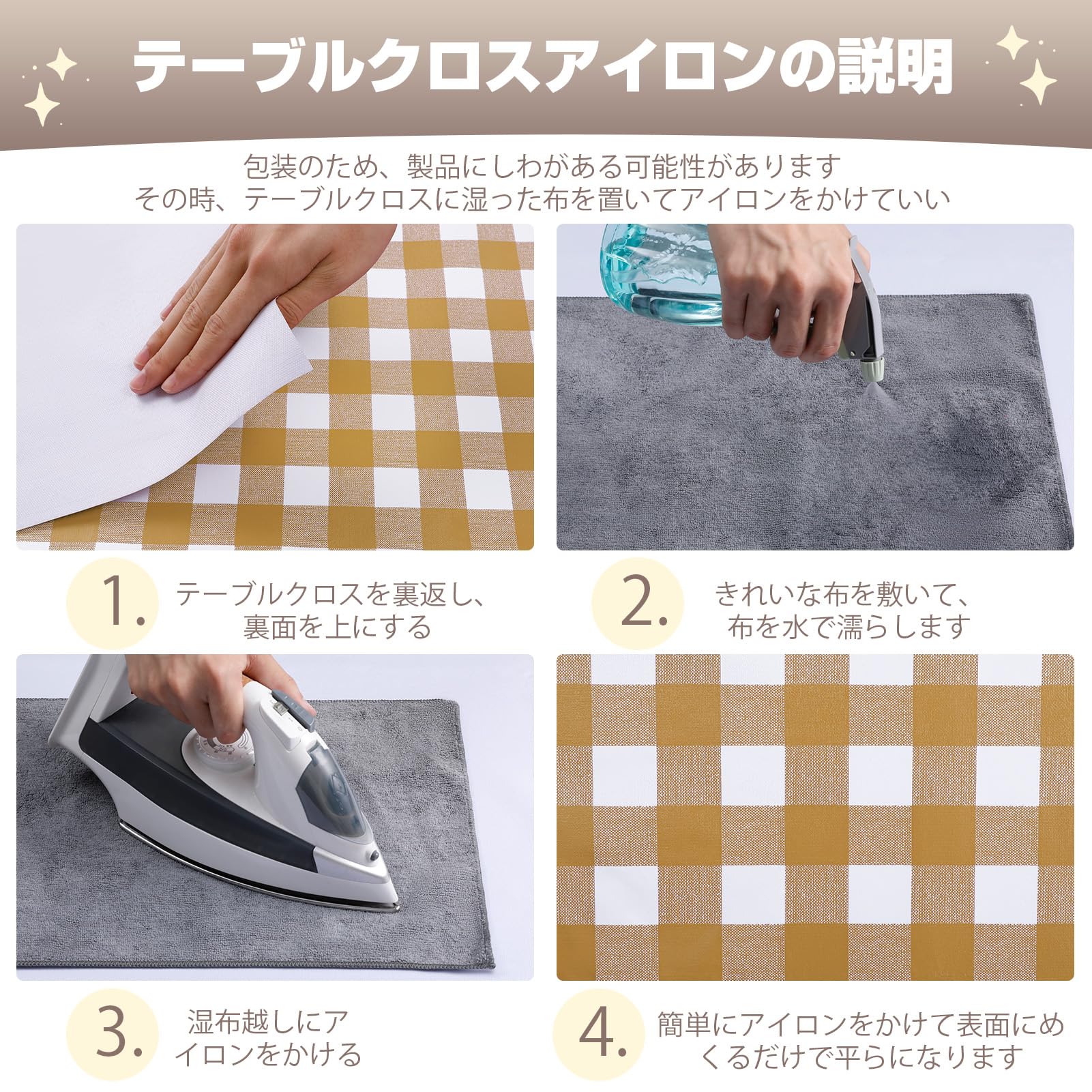 テーブルクロスアイロンの説明

包装のため、製品にしわがある可能性があります
その時、テーブルクロスに湿った布を置いてアイロンをかけていい

1. テーブルクロスを裏返し、裏面を上にする

2. きれいな布を敷いて、布を水で濡らします

3. 湿布越しにアイロンをかける

4. 簡単にアイロンをかけて表面にめくるだけで平らになります