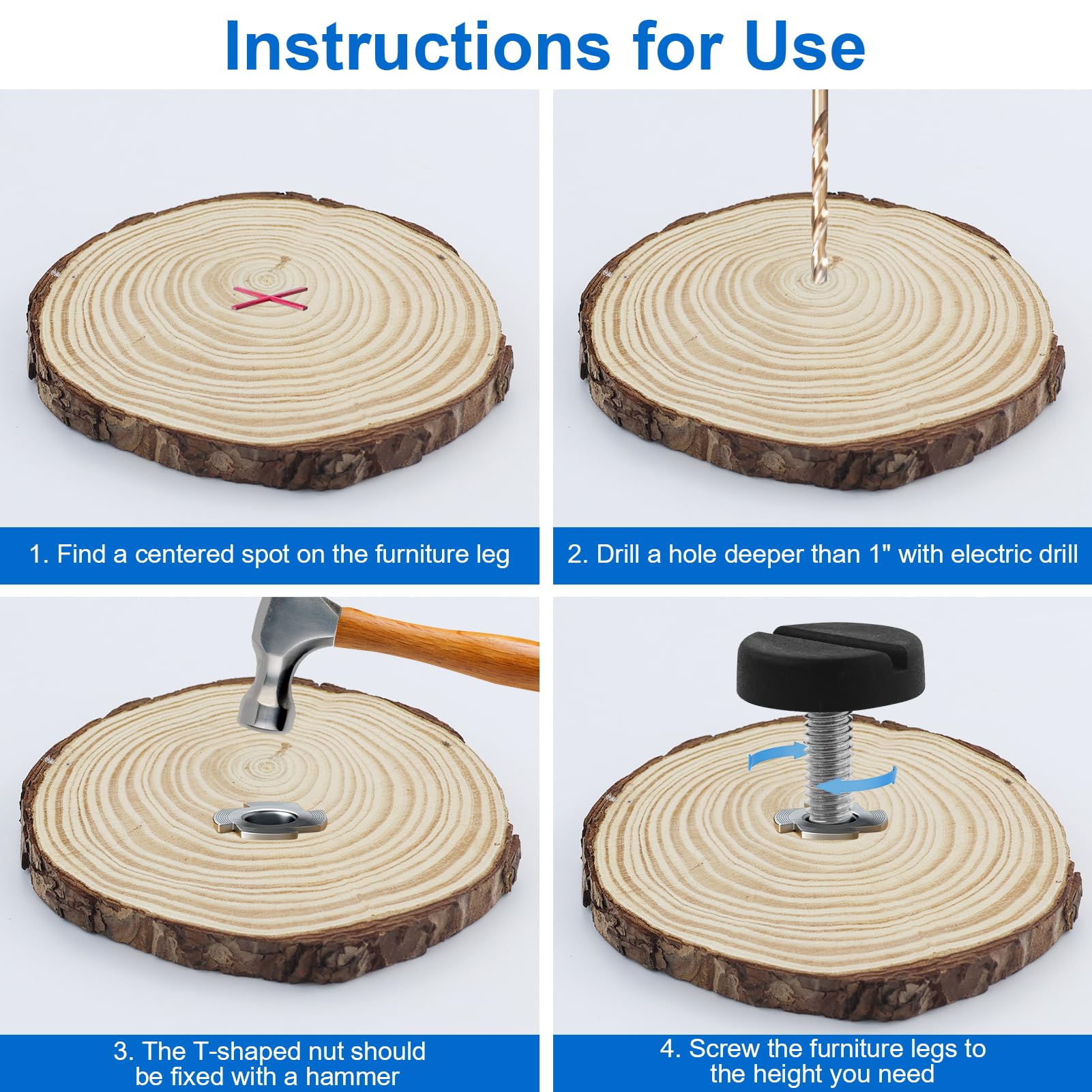 Instructions for Use

1. Find a centered spot on the furniture leg

2. Drill a hole deeper than 1" with electric drill

3. The T-shaped nut should be fixed with a hammer

4. Screw the furniture legs to the height you need