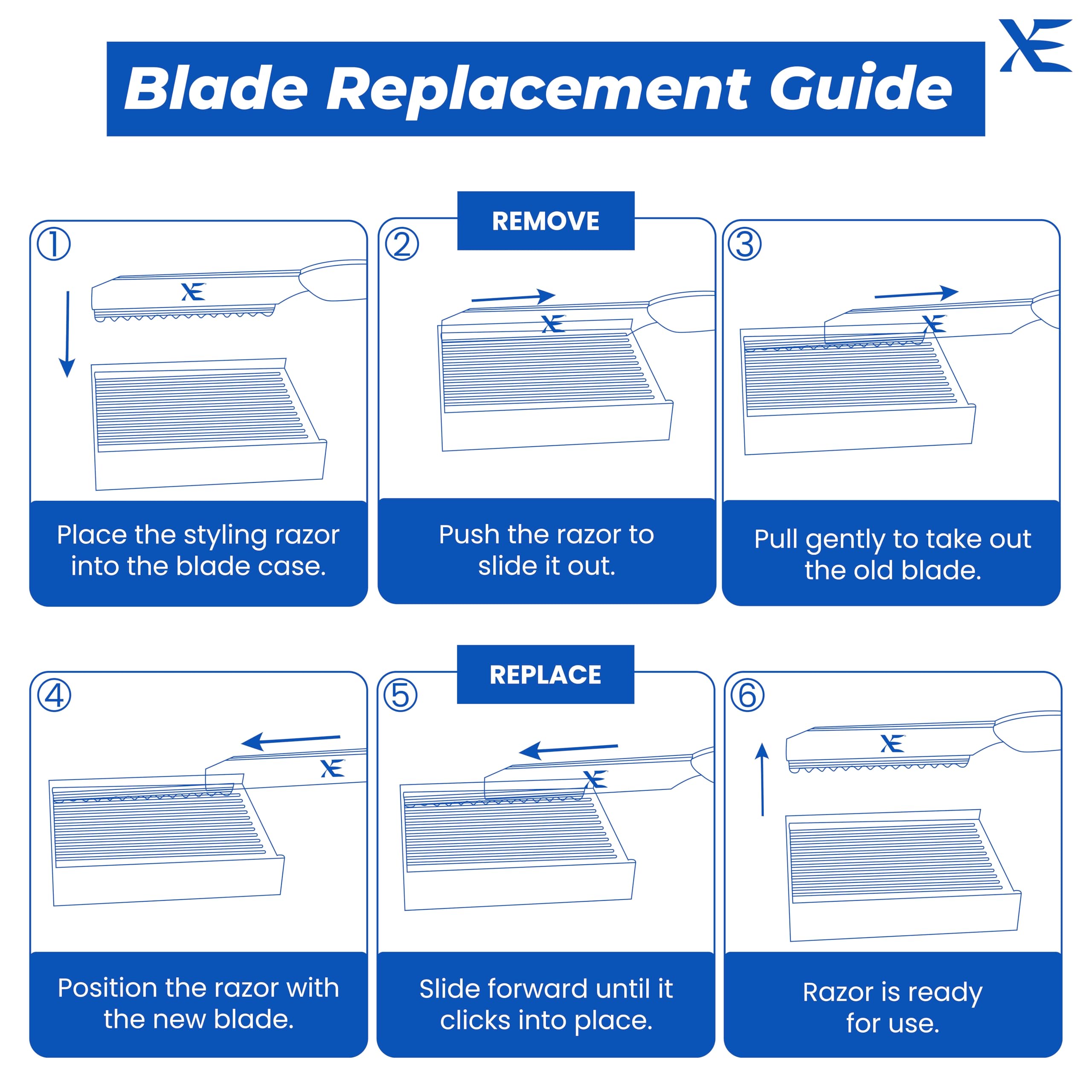 Blade Replacement Guide

REMOVE

①
Place the styling razor into the blade case.

②
Push the razor to slide it out.

③
Pull gently to take out the old blade.

REPLACE

④
Position the razor with the new blade.

⑤
Slide forward until it clicks into place.

⑥
Razor is ready for use.