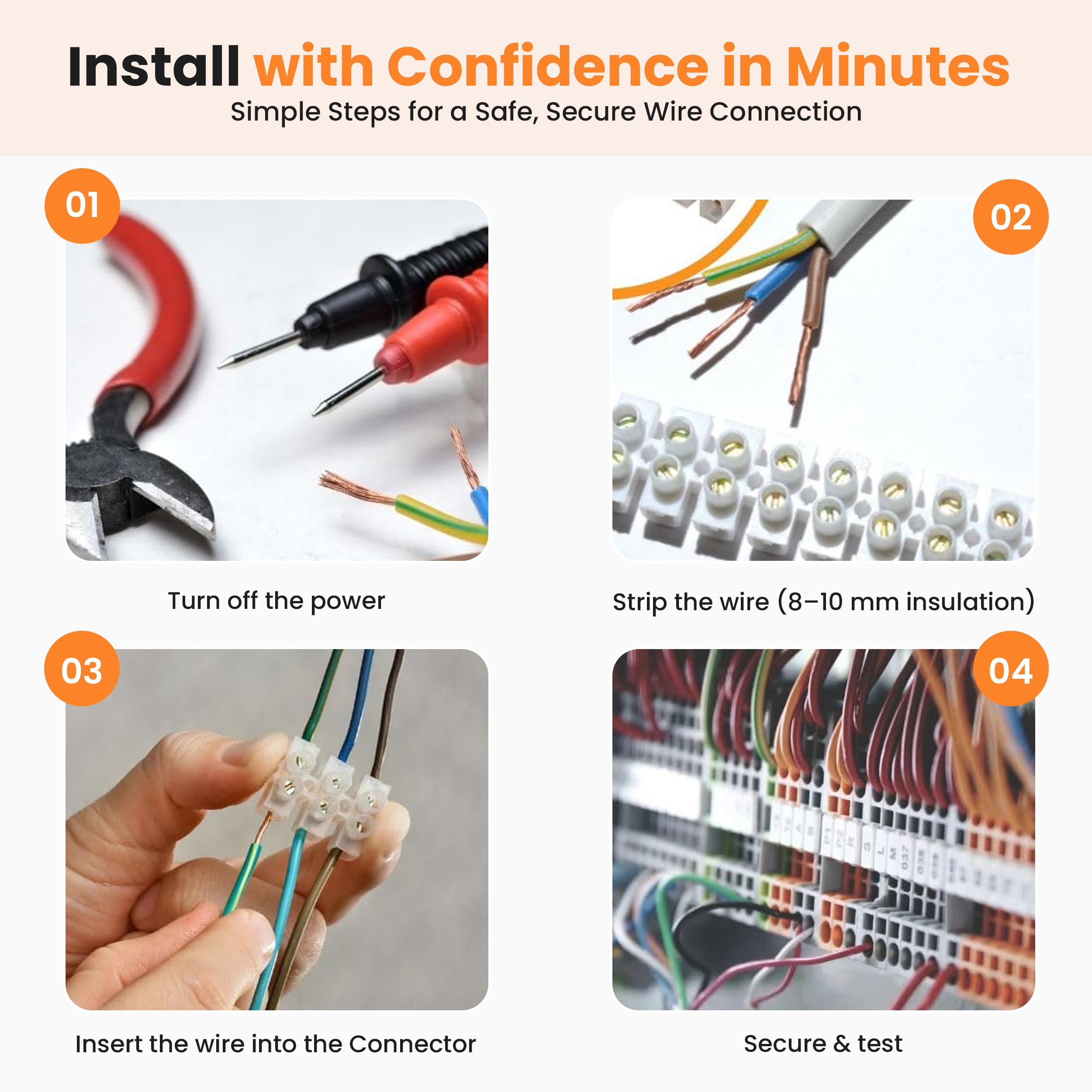 Install with Confidence in Minutes
Simple Steps for a Safe, Secure Wire Connection

01

Turn off the power

02

Strip the wire (8–10 mm insulation)

03

Insert the wire into the Connector

04

Secure & test