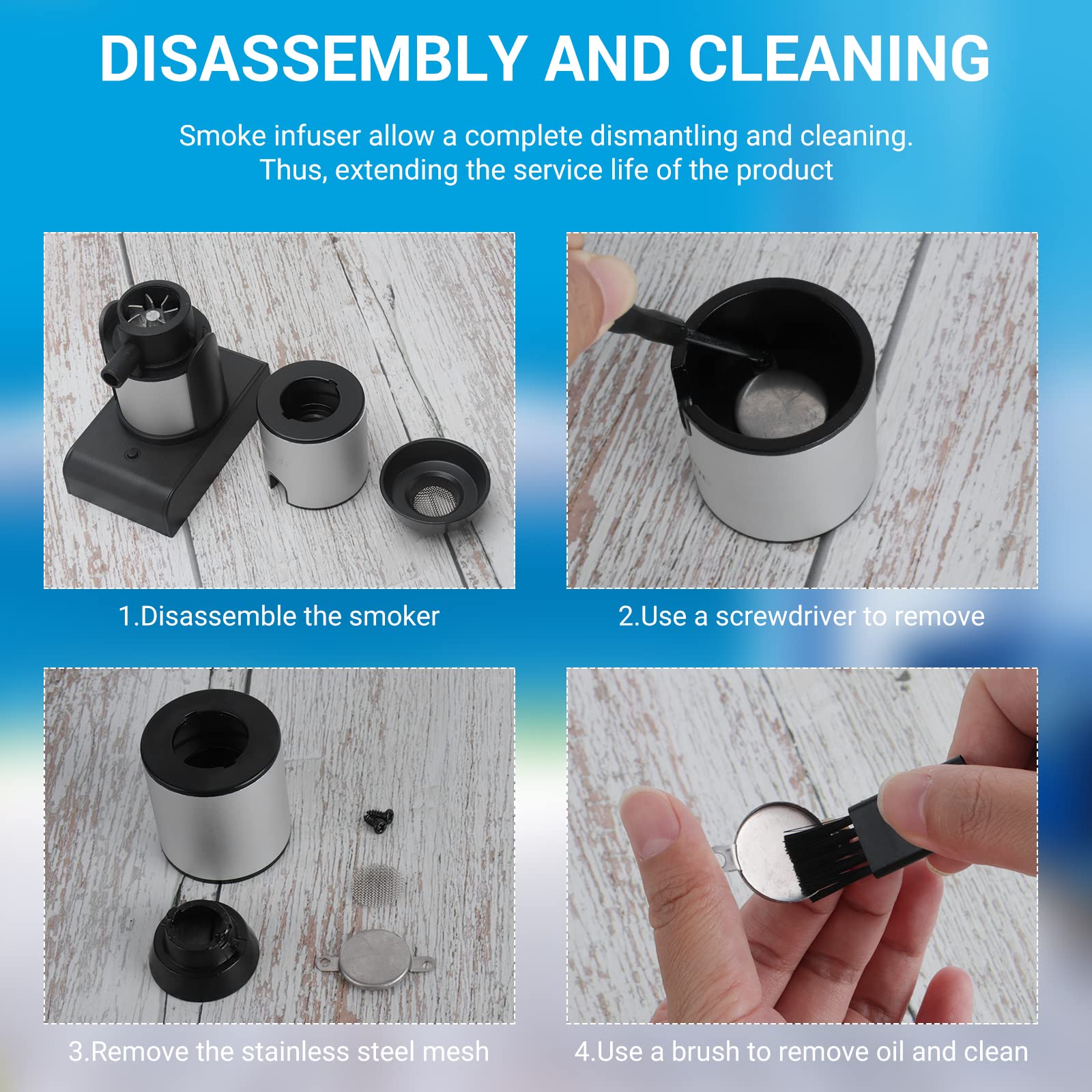 DISASSEMBLY AND CLEANING

Smoke infuser allow a complete dismantling and cleaning. Thus, extending the service life of the product

1.Disassemble the smoker

2.Use a screwdriver to remove

3.Remove the stainless steel mesh

4.Use a brush to remove oil and clean