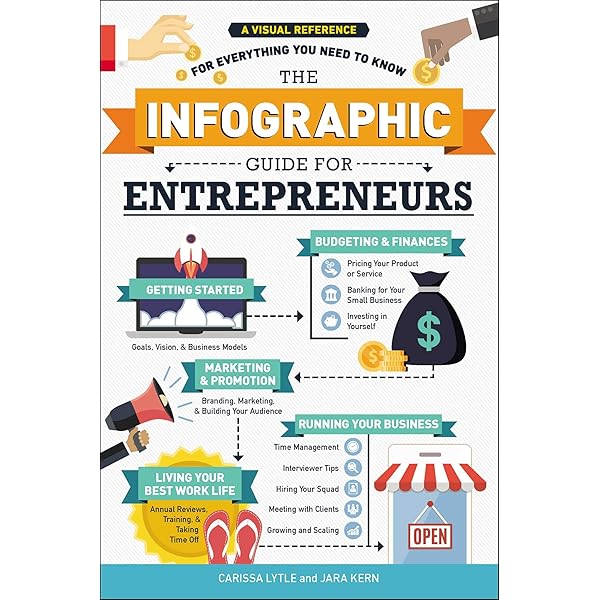 A VISUAL REFERENCE
FOR EVERYTHING YOU NEED TO KNOW

THE
INFOGRAPHIC
GUIDE FOR
ENTREPRENEURS

GETTING STARTED
Goals, Vision, & Business Models

BUDGETING & FINANCES
Pricing Your Product or Service
Banking for Your Small Business
Investing in Yourself

MARKETING & PROMOTION
Branding, Marketing, & Building Your Audience

RUNNING YOUR BUSINESS
Time Management
Interviewer Tips
Hiring Your Squad
Meeting with Clients
Growing and Scaling

OPEN

LIVING YOUR BEST WORK LIFE
Annual Reviews, Training, & Taking Time Off

CARISSA LYTLE and JARA KERN