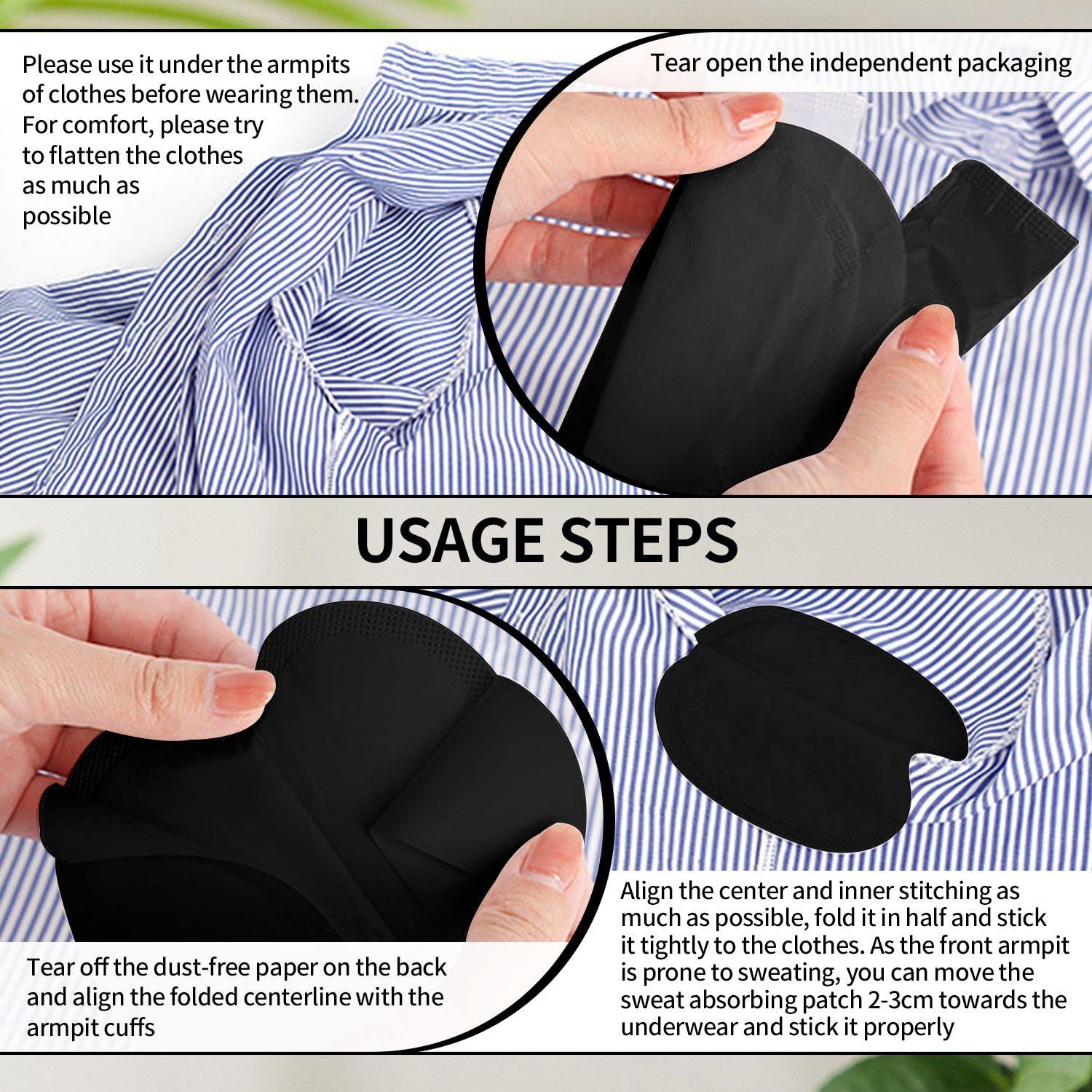 Please use it under the armpits of clothes before wearing them. For comfort, please try to flatten the clothes as much as possible

Tear open the independent packaging

USAGE STEPS

Tear off the dust-free paper on the back and align the folded centerline with the armpit cuffs

Align the center and inner stitching as much as possible, fold it in half and stick it tightly to the clothes. As the front armpit is prone to sweating, you can move the sweat absorbing patch 2-3cm towards the underwear and stick it properly