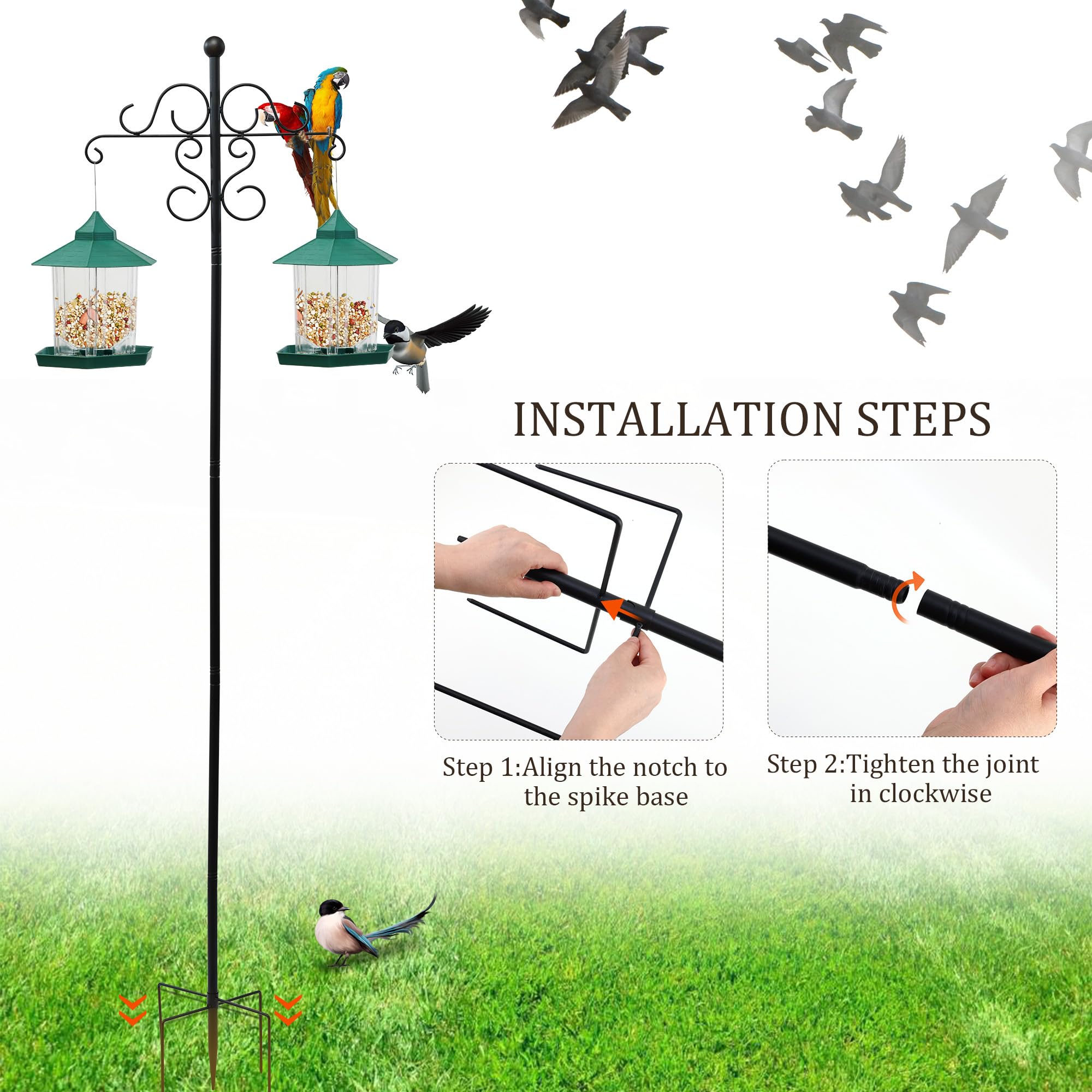 INSTALLATION STEPS

Step 1:Align the notch to the spike base

Step 2:Tighten the joint in clockwise