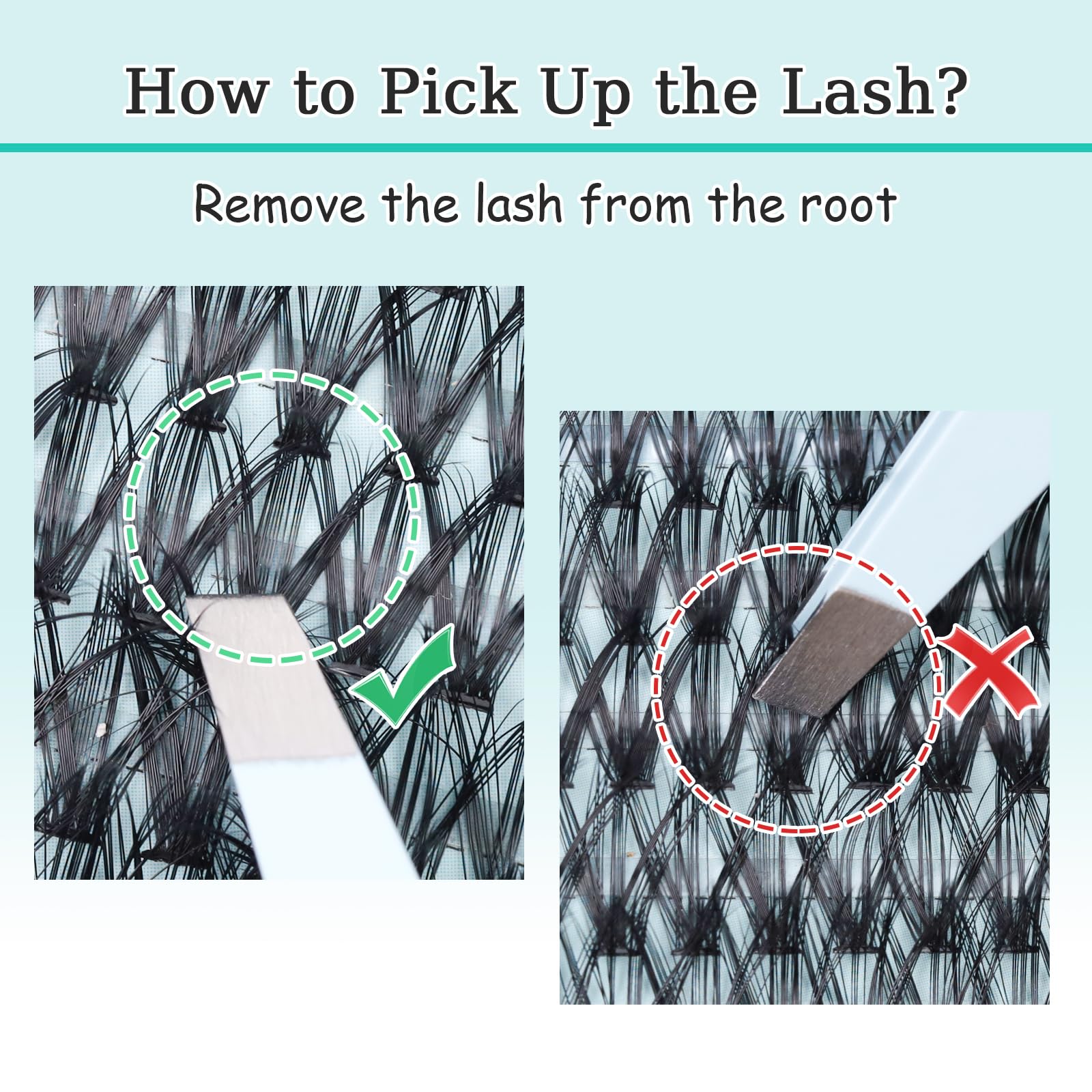 How to Pick Up the Lash?

Remove the lash from the root