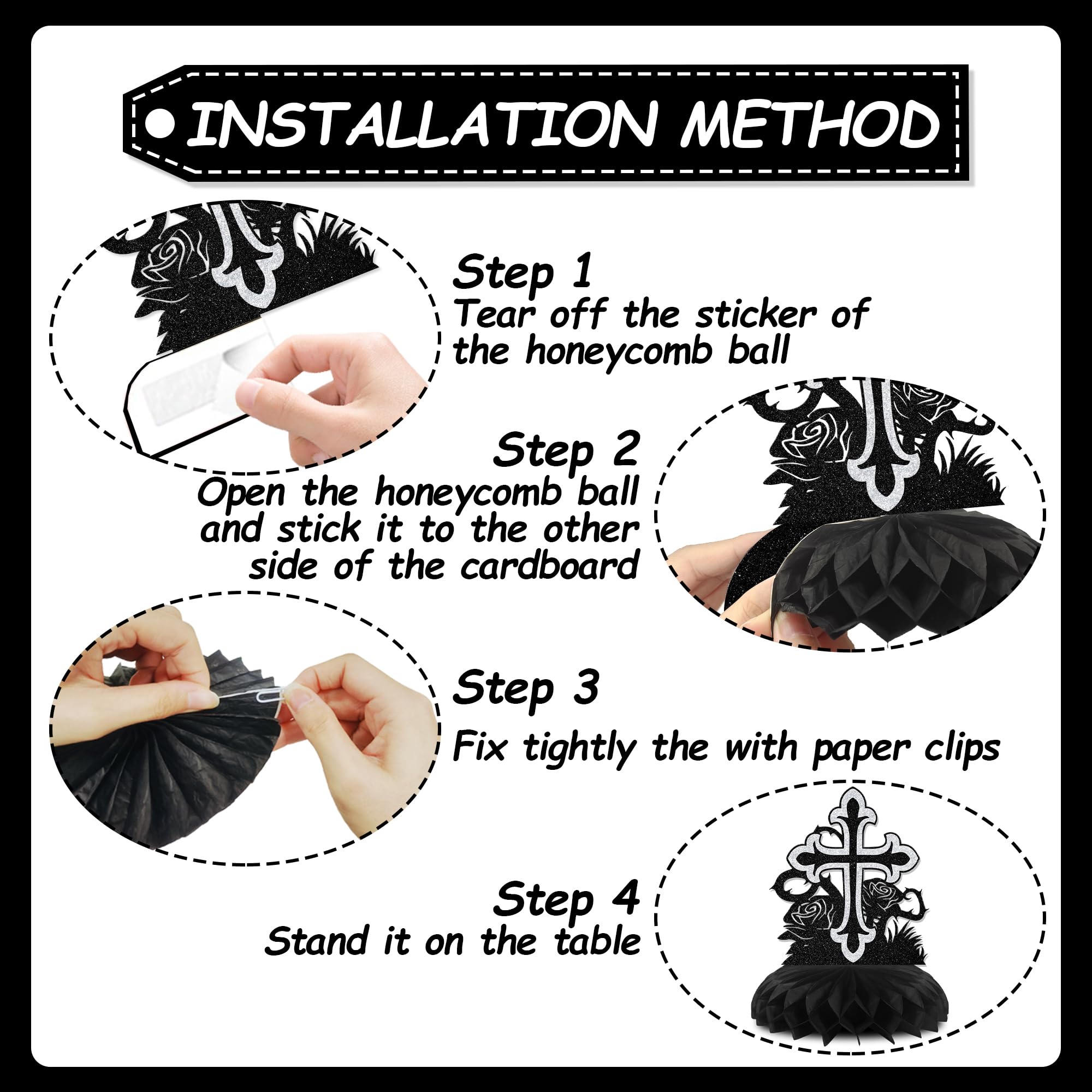 INSTALLATION METHOD

Step 1
Tear off the sticker of the honeycomb ball

Step 2
Open the honeycomb ball and stick it to the other side of the cardboard

Step 3
Fix tightly the with paper clips

Step 4
Stand it on the table