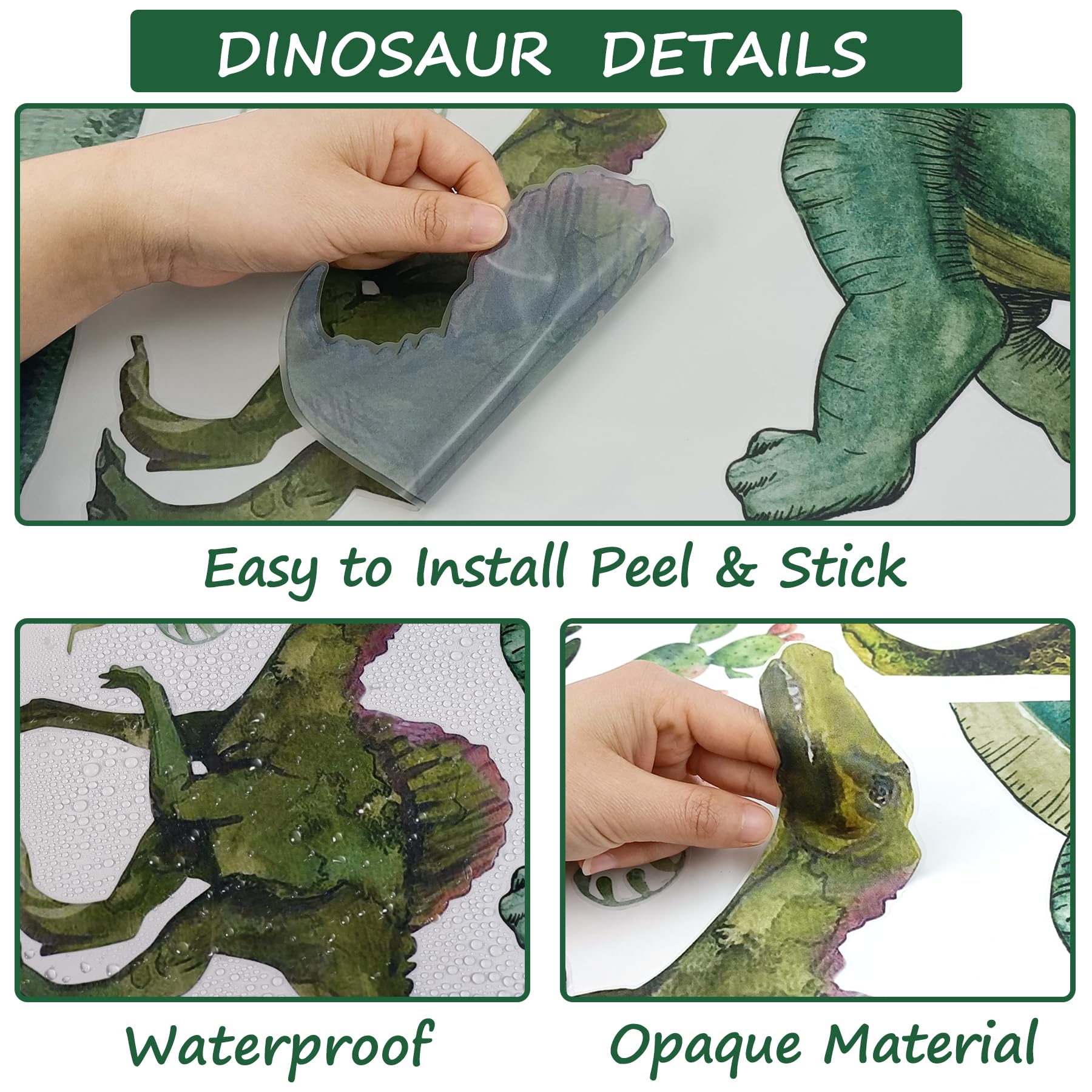 DINOSAUR DETAILS

Easy to Install Peel & Stick

Waterproof

Opaque Material