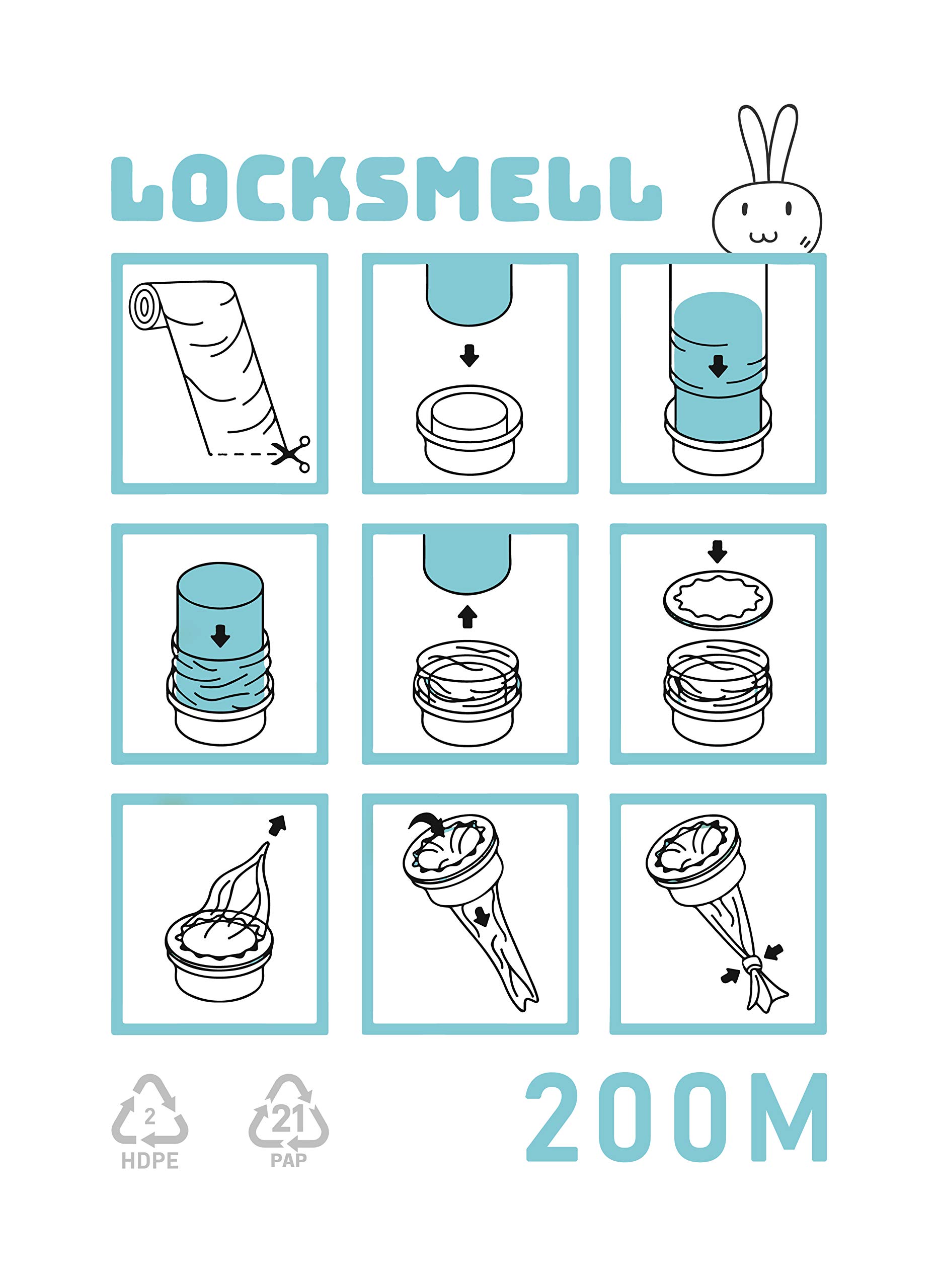 LOCKSMELL

2
HDPE

21
PAP

200M