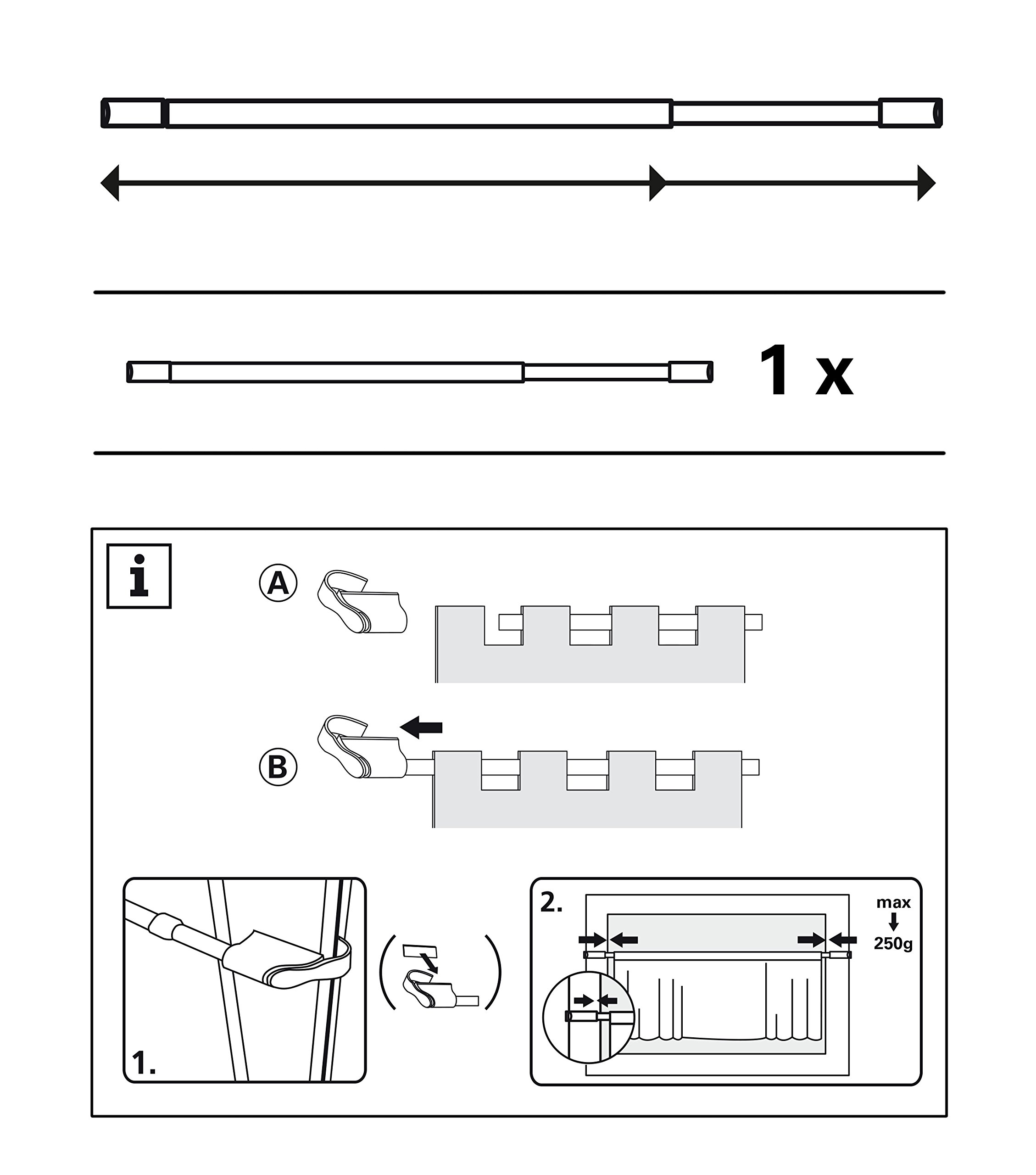 1 x

i

A

B

1.

2.

max
250g