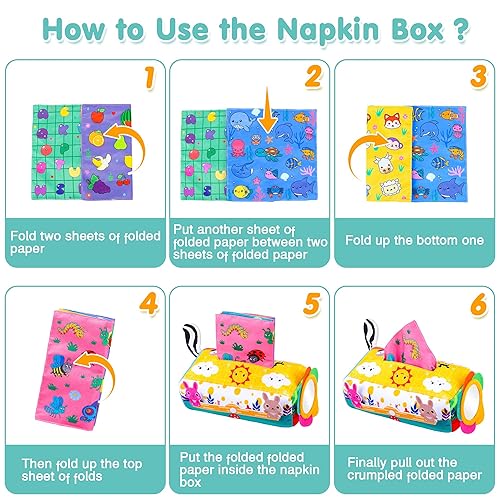 How to Use the Napkin Box ?

1

Fold two sheets of folded paper

2

Put another sheet of folded paper between two sheets of folded paper

3

Fold up the bottom one

4

Then fold up the top sheet of folds

5

Put the folded folded paper inside the napkin box

6

Finally pull out the crumpled folded paper