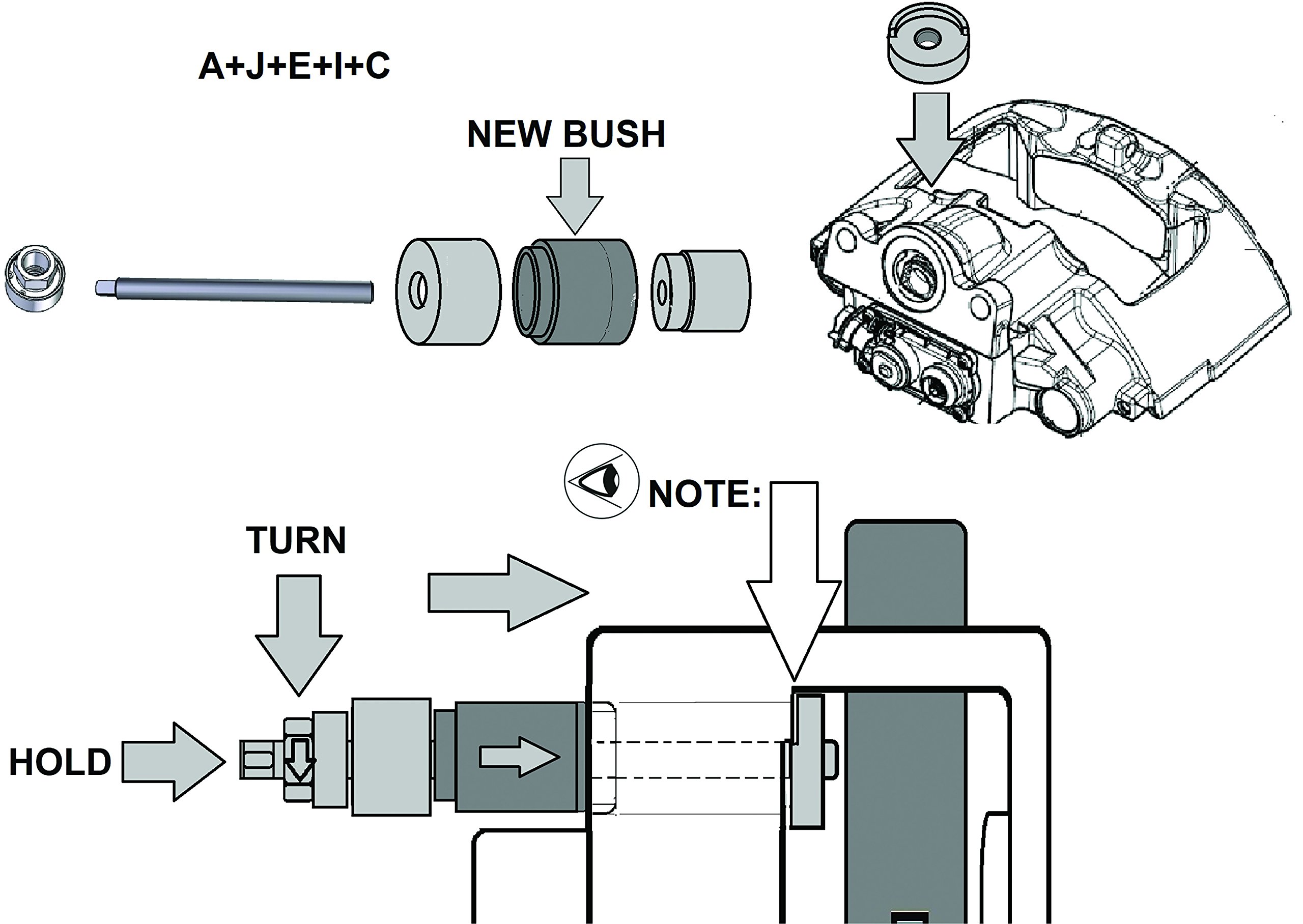 A+J+E+I+C

NEW BUSH

NOTE:

TURN

HOLD