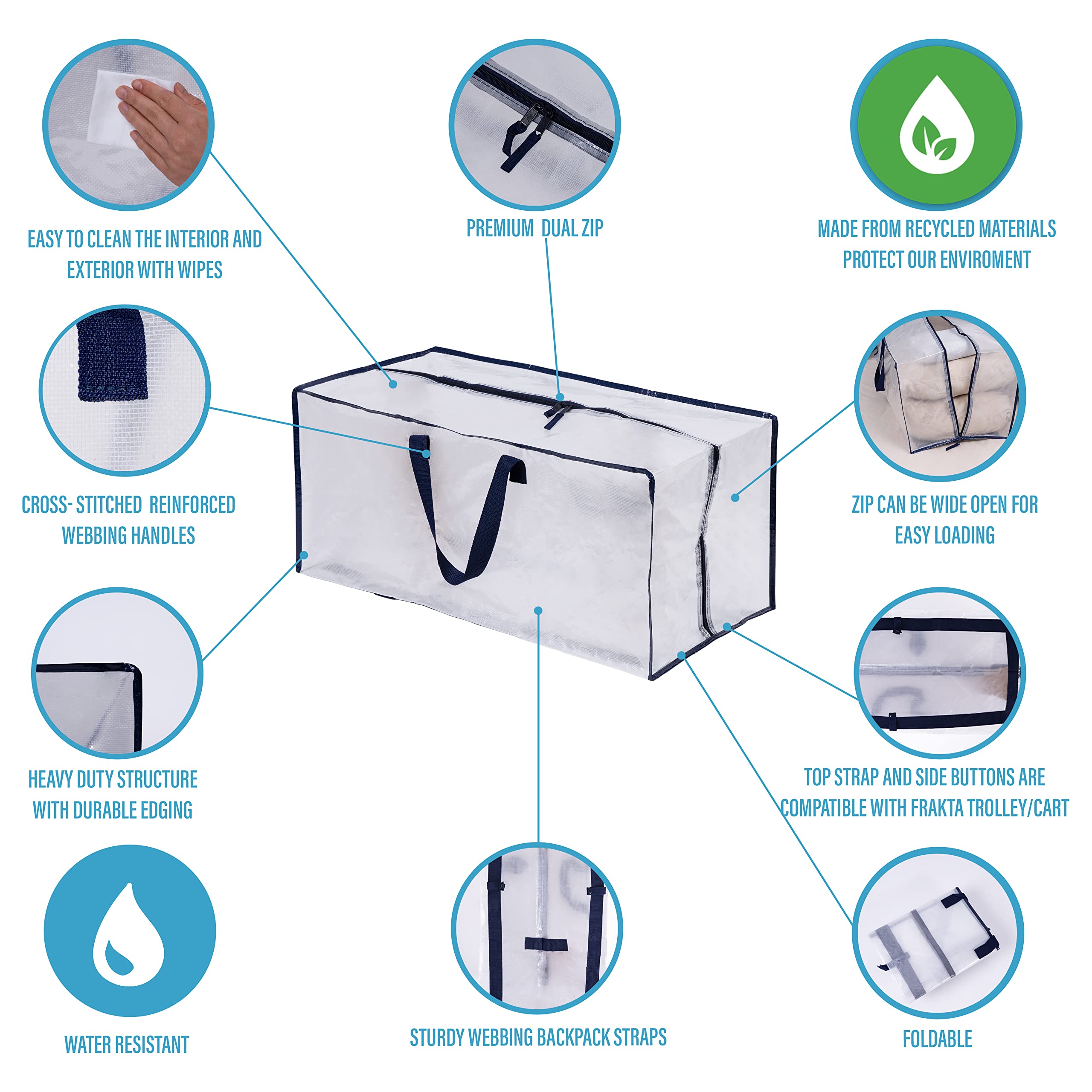 EASY TO CLEAN THE INTERIOR AND EXTERIOR WITH WIPES

PREMIUM DUAL ZIP

MADE FROM RECYCLED MATERIALS PROTECT OUR ENVIROMENT

CROSS- STITCHED REINFORCED WEBBING HANDLES

ZIP CAN BE WIDE OPEN FOR EASY LOADING

HEAVY DUTY STRUCTURE WITH DURABLE EDGING

TOP STRAP AND SIDE BUTTONS ARE COMPATIBLE WITH FRAKTA TROLLEY/CART

WATER RESISTANT

STURDY WEBBING BACKPACK STRAPS

FOLDABLE