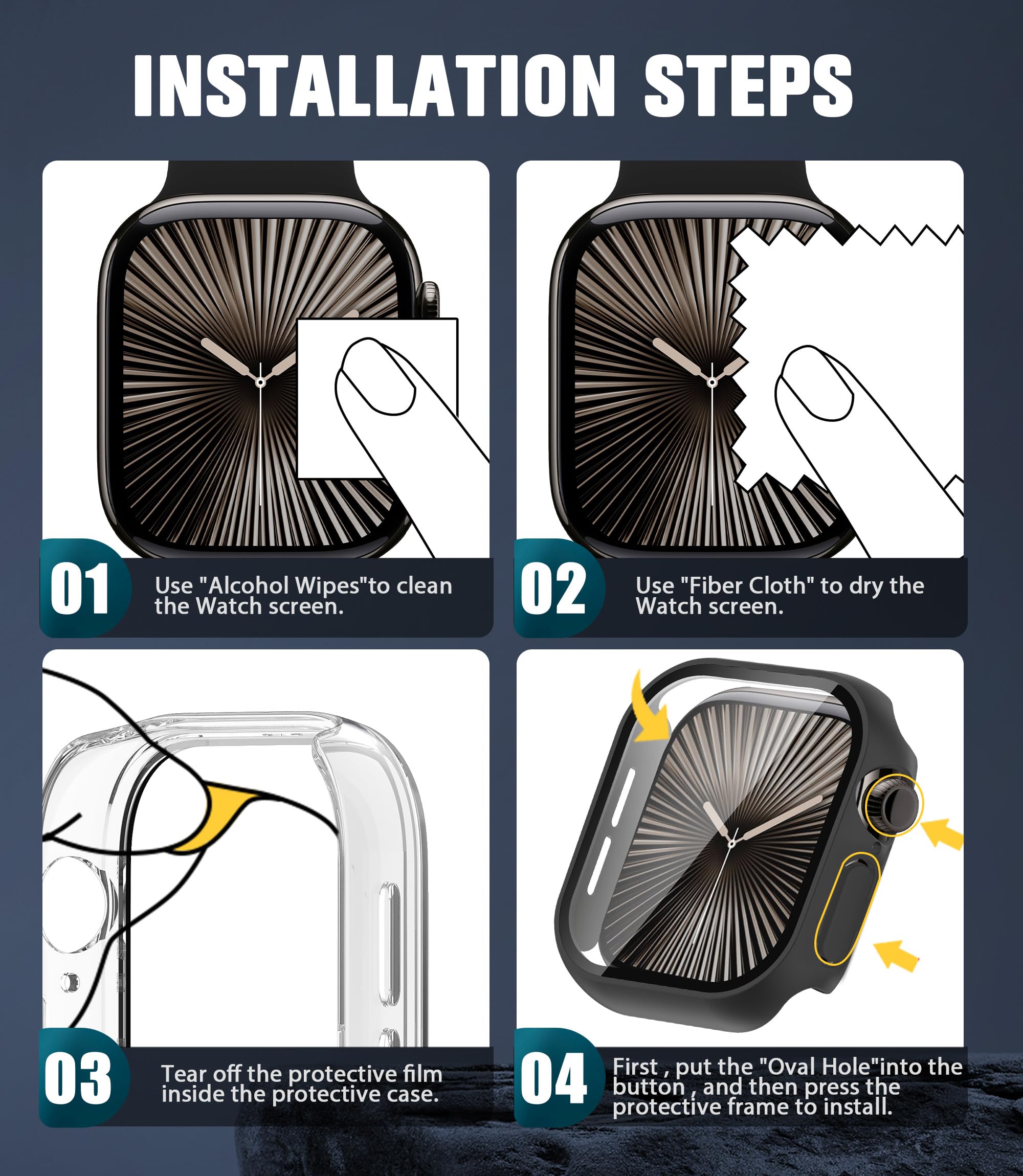 INSTALLATION STEPS

01

Use "Alcohol Wipes"to clean the Watch screen.

02

Use "Fiber Cloth" to dry the Watch screen.

03

Tear off the protective film inside the protective case.

04

First , put the "Oval Hole"into the button , and then press the protective frame to install.