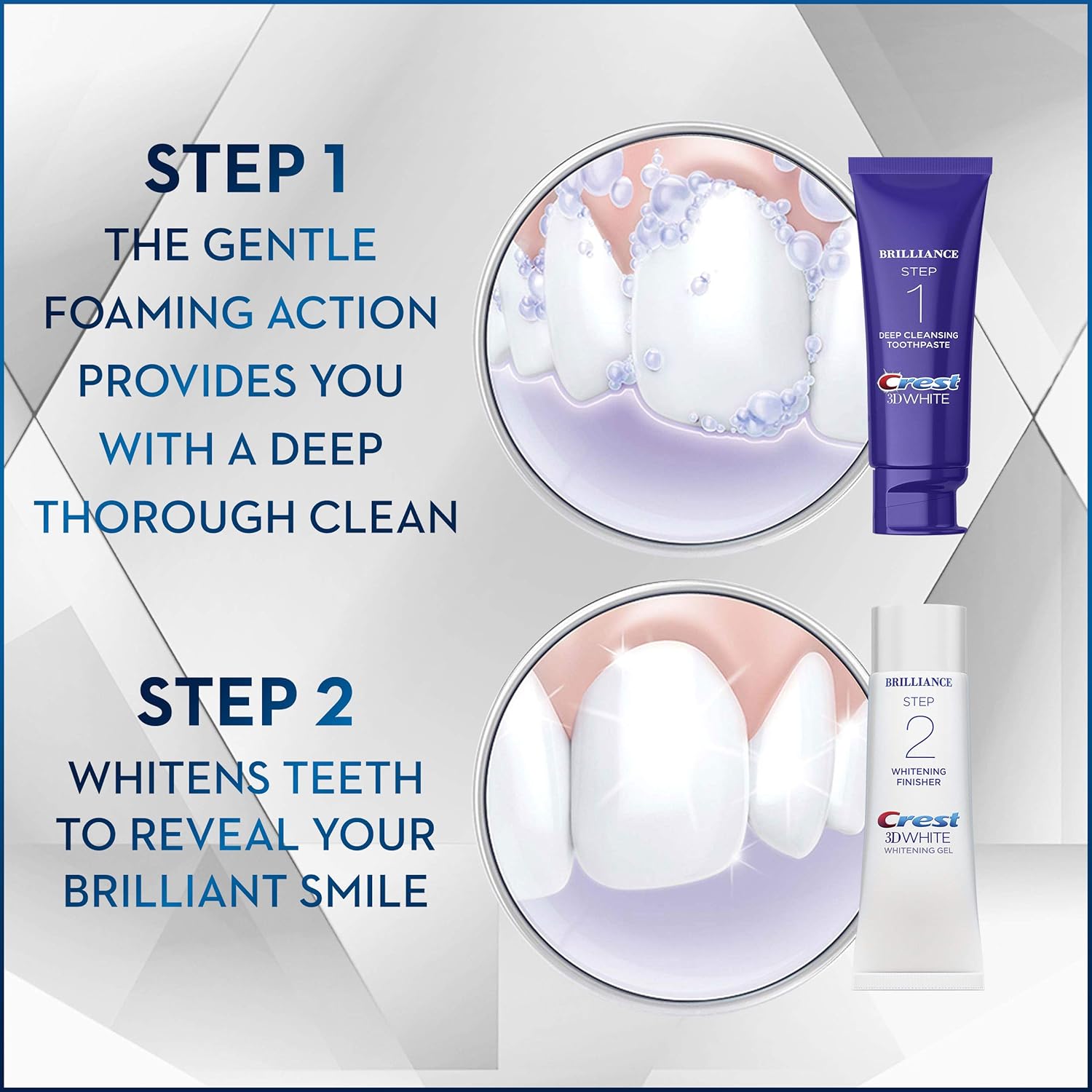 STEP 1
THE GENTLE FOAMING ACTION PROVIDES YOU WITH A DEEP THOROUGH CLEAN

BRILLIANCE
STEP
1
DEEP CLEANSING TOOTHPASTE
Crest
3D WHITE

STEP 2
WHITENS TEETH TO REVEAL YOUR BRILLIANT SMILE

BRILLIANCE
STEP
2
WHITENING FINISHER
Crest
3D WHITE
WHITENING GEL