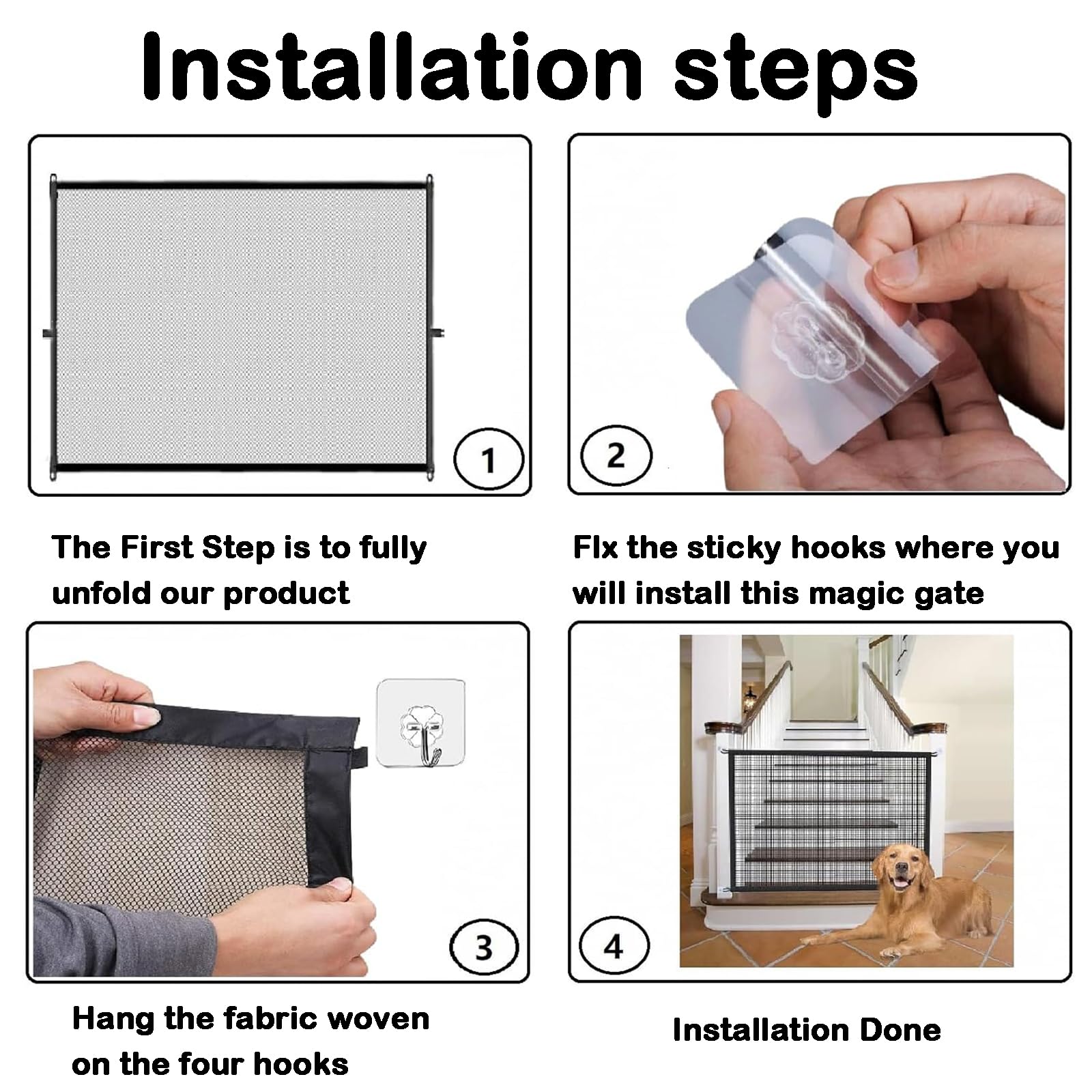 Installation steps

1

The First Step is to fully unfold our product

2

Fix the sticky hooks where you will install this magic gate

3

Hang the fabric woven on the four hooks

4

Installation Done