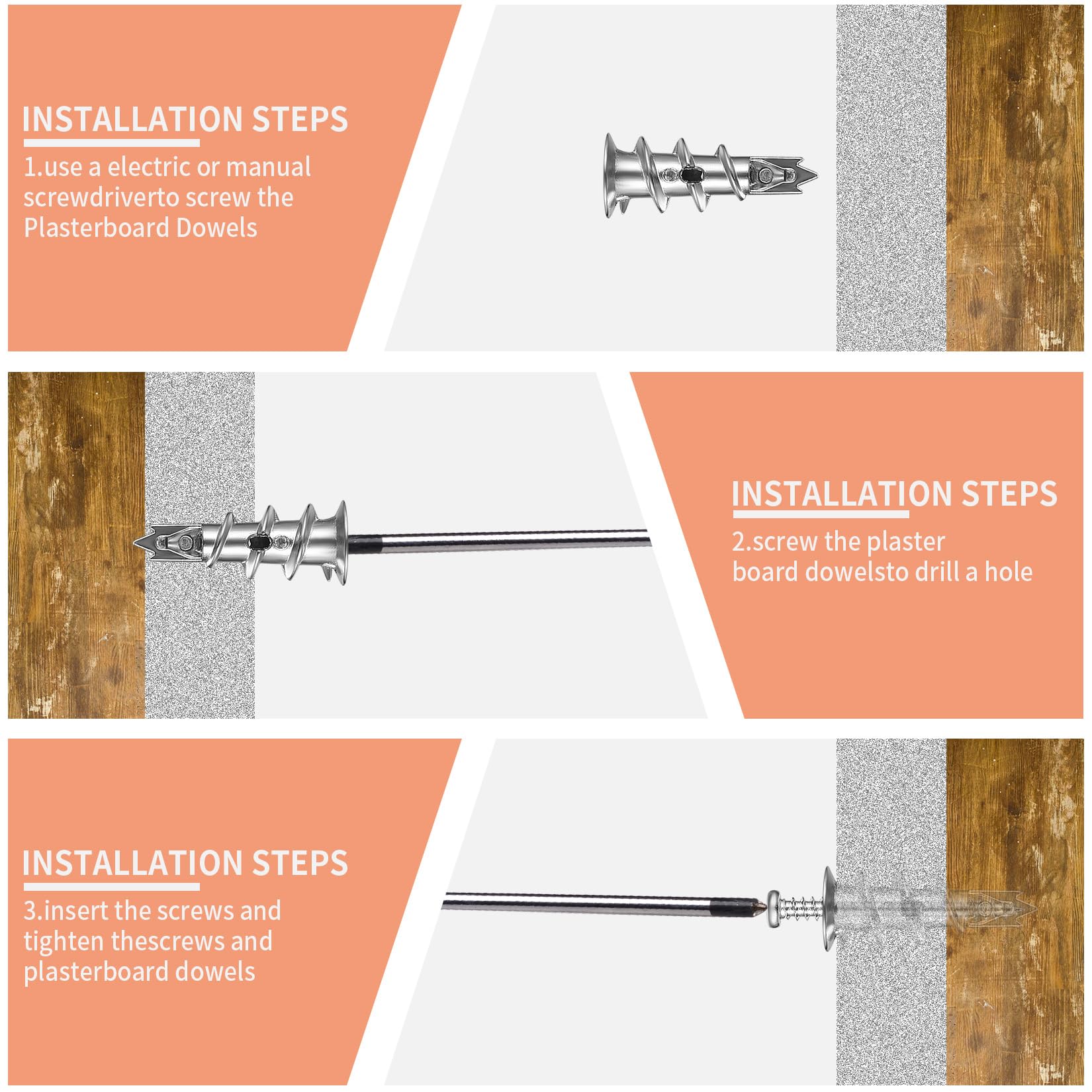 INSTALLATION STEPS

1.use a electric or manual screwdriverto screw the Plasterboard Dowels

INSTALLATION STEPS

2.screw the plaster board dowelsto drill a hole

INSTALLATION STEPS

3.insert the screws and tighten thescrews and plasterboard dowels