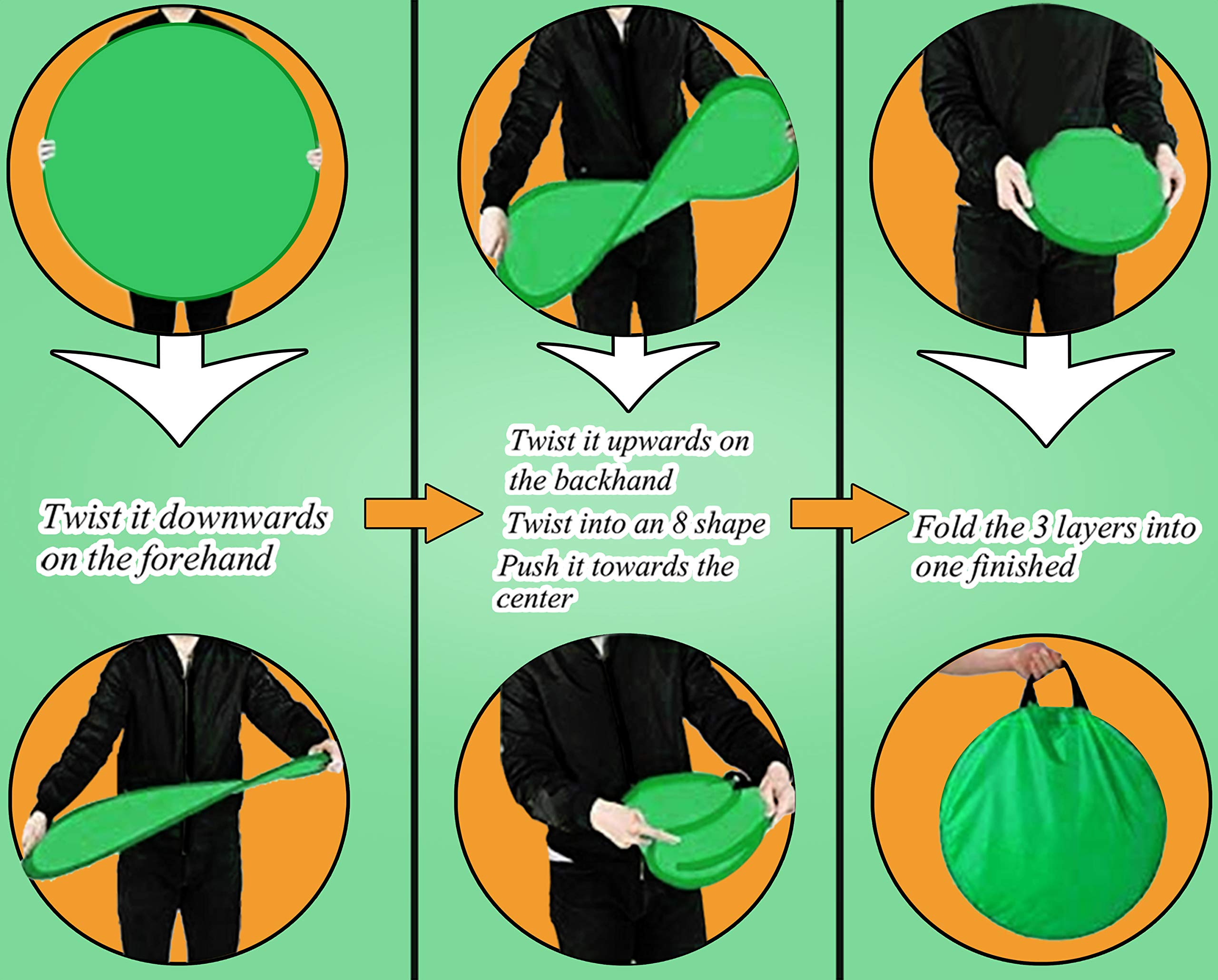 Twist it downwards on the forehand

Twist it upwards on the backhand

Twist into an 8 shape

Push it towards the center

Fold the 3 layers into one finished