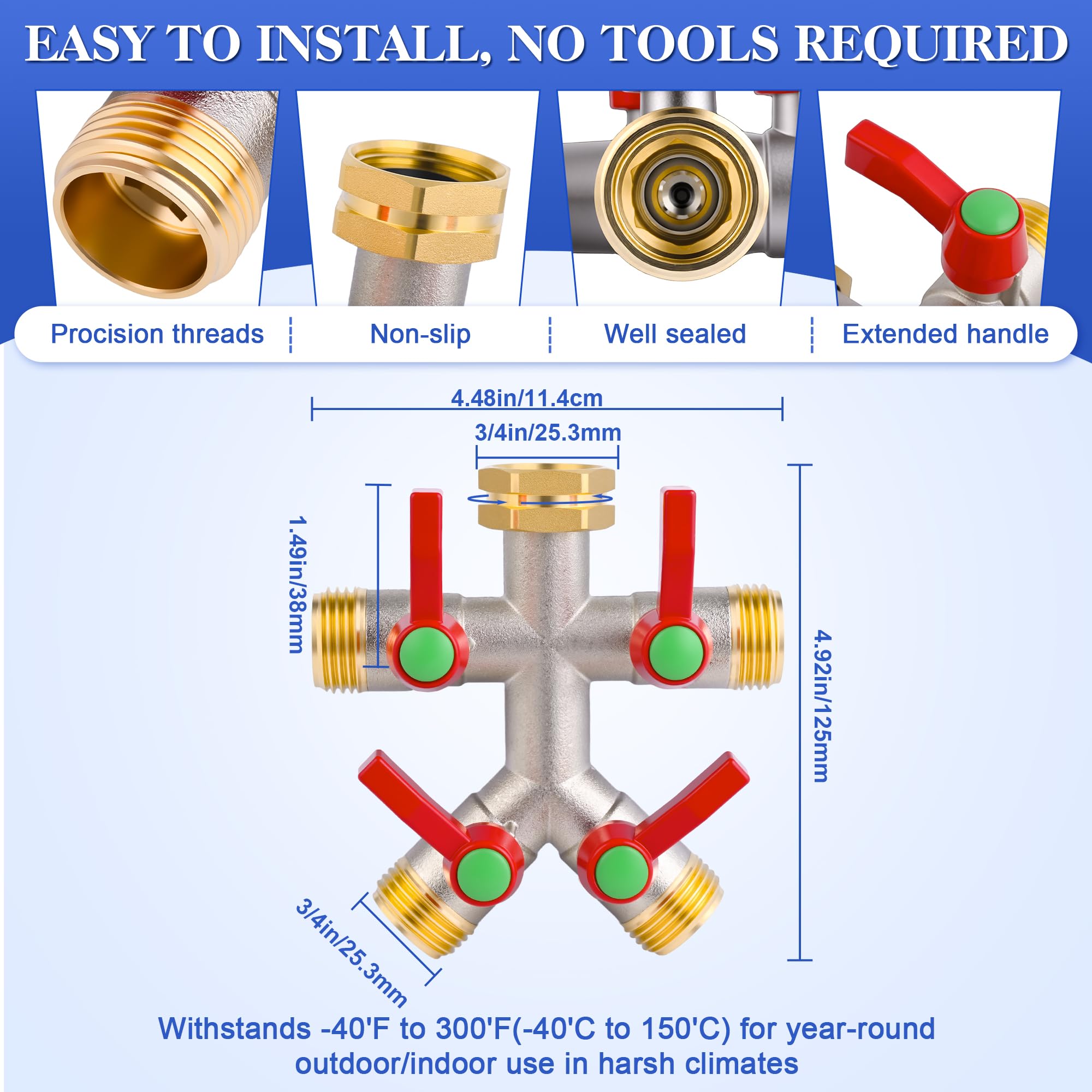 EASY TO INSTALL, NO TOOLS REQUIRED

Procision threads

Non-slip

Well sealed

Extended handle

4.48in/11.4cm

3/4in/25.3mm

1.49in/38mm

4.92in/125mm

3/4in/25.3mm

Withstands -40'F to 300'F(-40'C to 150'C) for year-round outdoor/indoor use in harsh climates