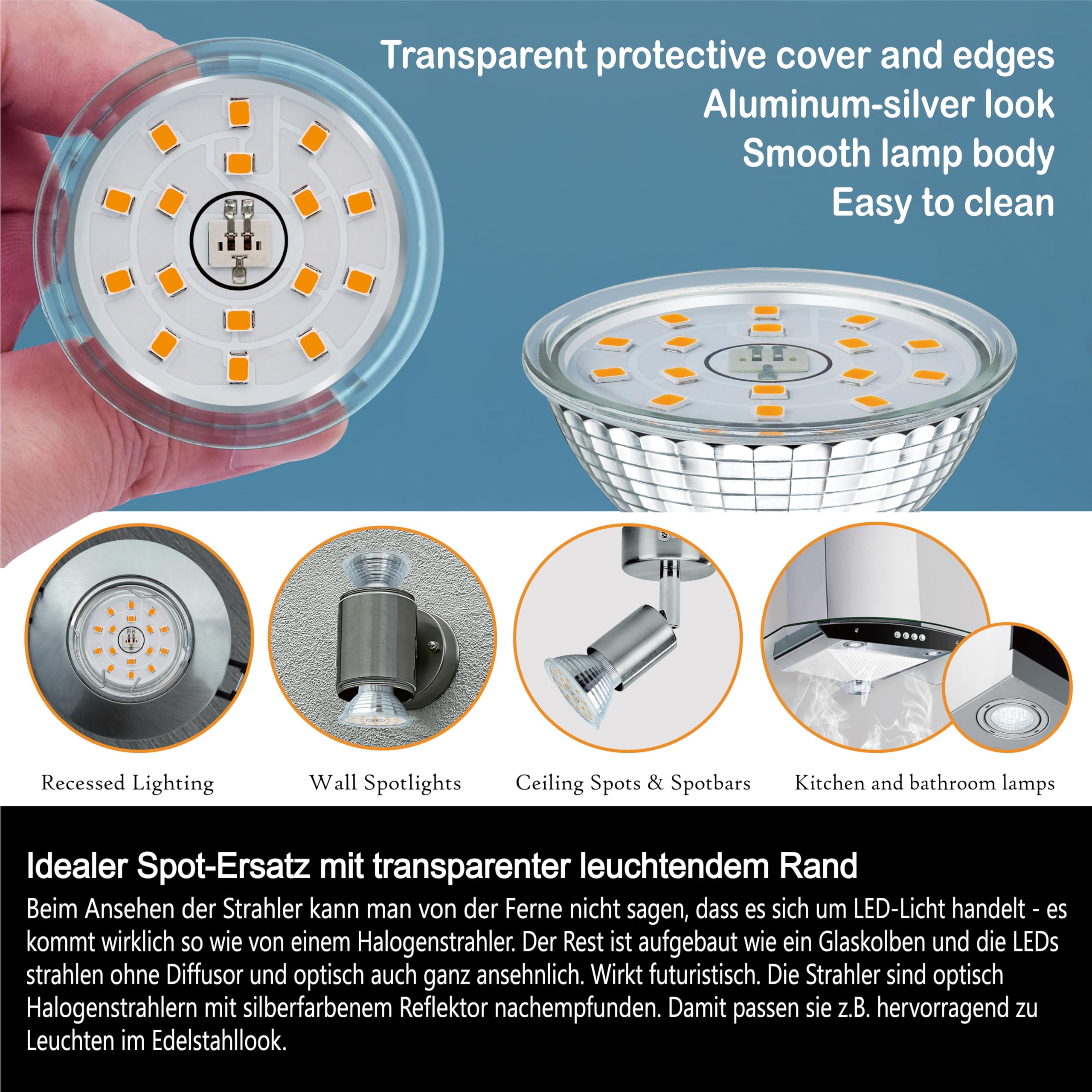 Transparent protective cover and edges
Aluminum-silver look
Smooth lamp body
Easy to clean

Recessed Lighting

Wall Spotlights

Ceiling Spots & Spotbars

Kitchen and bathroom lamps

Idealer Spot-Ersatz mit transparenter leuchtendem Rand

Beim Ansehen der Strahler kann man von der Ferne nicht sagen, dass es sich um LED-Licht handelt - es kommt wirklich so wie von einem Halogenstrahler. Der Rest ist aufgebaut wie ein Glaskolben und die LEDs strahlen ohne Diffusor und optisch auch ganz ansehnlich. Wirkt futuristisch. Die Strahler sind optisch Halogenstrahlern mit silberfarbenem Reflektor nachempfunden. Damit passen sie z.B. hervorragend zu Leuchten im Edelstahllook.