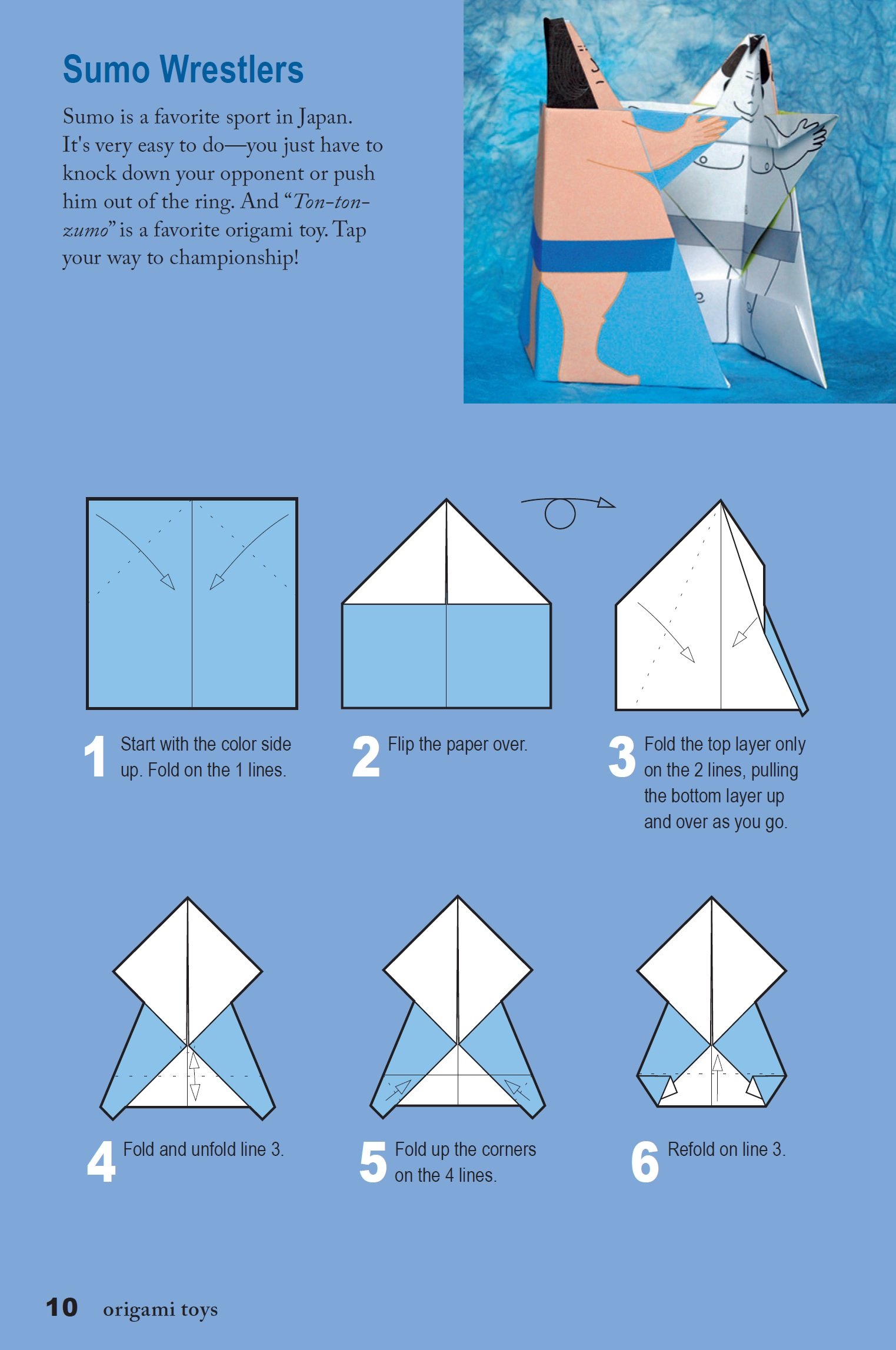 Sumo Wrestlers

Sumo is a favorite sport in Japan. It's very easy to do—you just have to knock down your opponent or push him out of the ring. And "Ton-ton-zumo" is a favorite origami toy. Tap your way to championship!

1 Start with the color side up. Fold on the 1 lines.

2 Flip the paper over.

3 Fold the top layer only on the 2 lines, pulling the bottom layer up and over as you go.

4 Fold and unfold line 3.

5 Fold up the corners on the 4 lines.

6 Refold on line 3.

10 origami toys