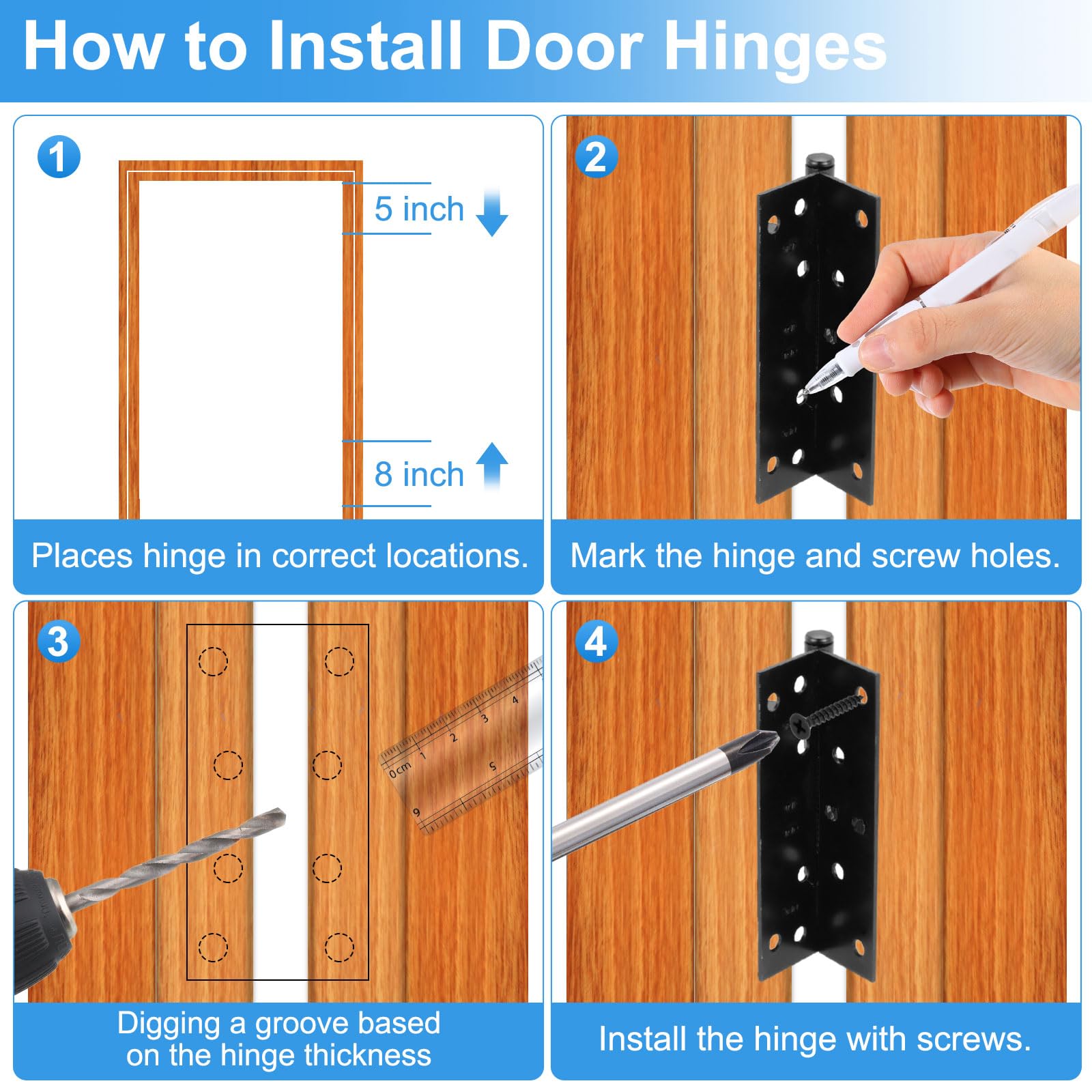 How to Install Door Hinges

1

5 inch

8 inch

Places hinge in correct locations.

2

Mark the hinge and screw holes.

3

0cm 1 2 3 4 5 6

Digging a groove based on the hinge thickness

4

Install the hinge with screws.