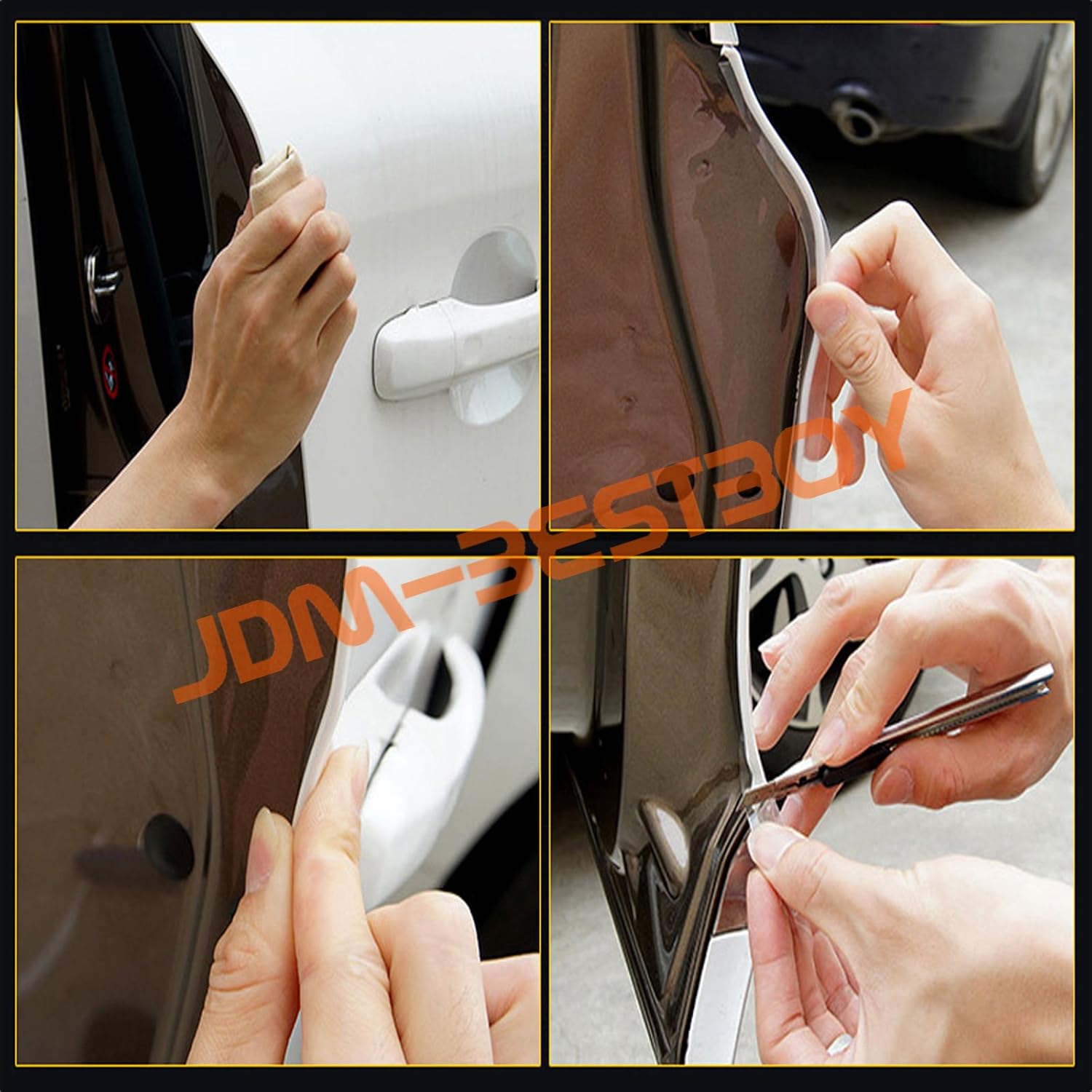 JDM-BESTBOY