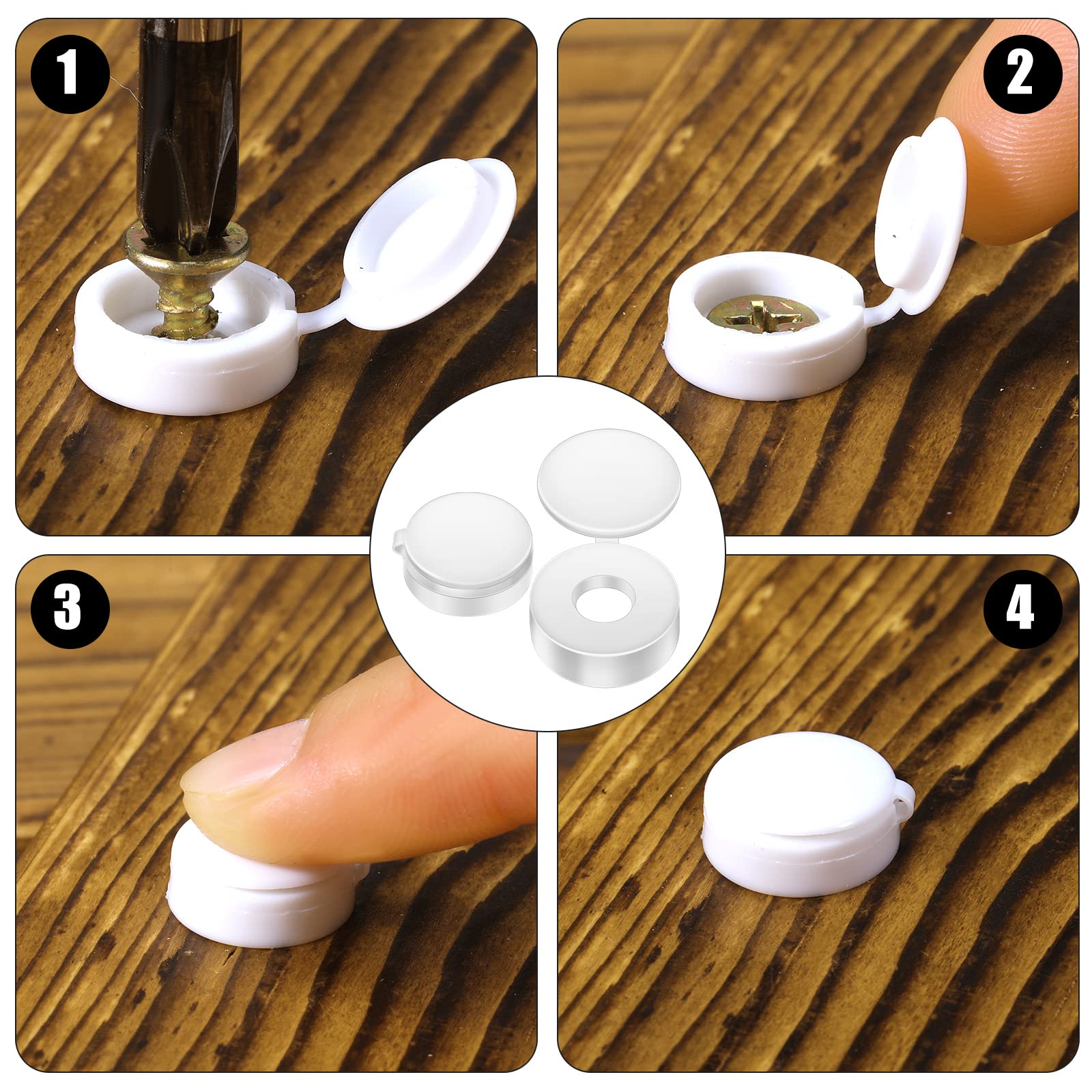 1
2
3
4